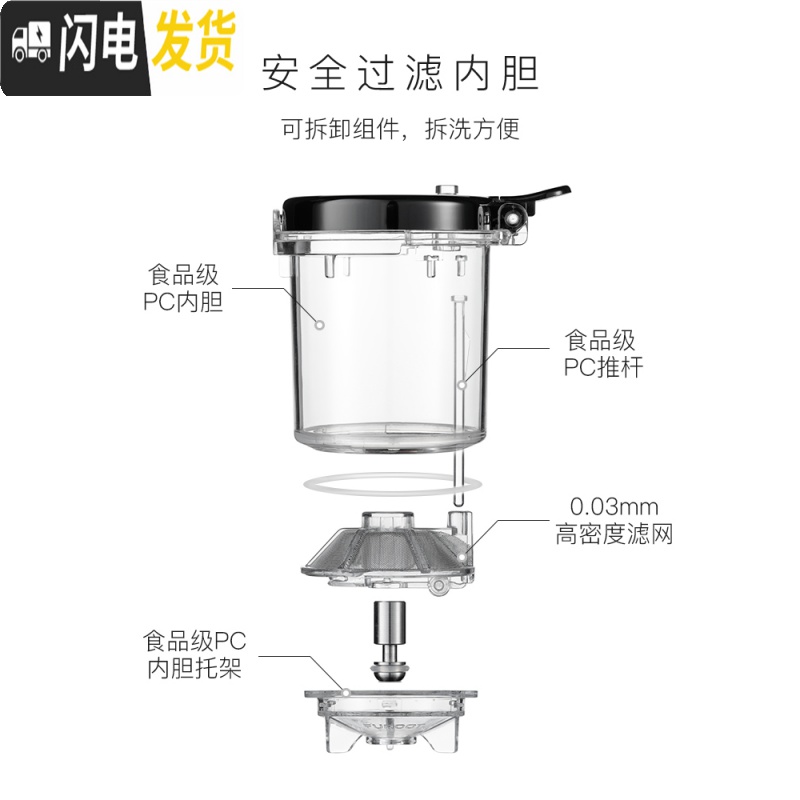 闪电发货

安全过滤内胆

可拆卸组件，拆洗方便

食品级
PC内胆

食品级
PC推杆

0.03mm
高密度滤网

食品级PC
内胆托架