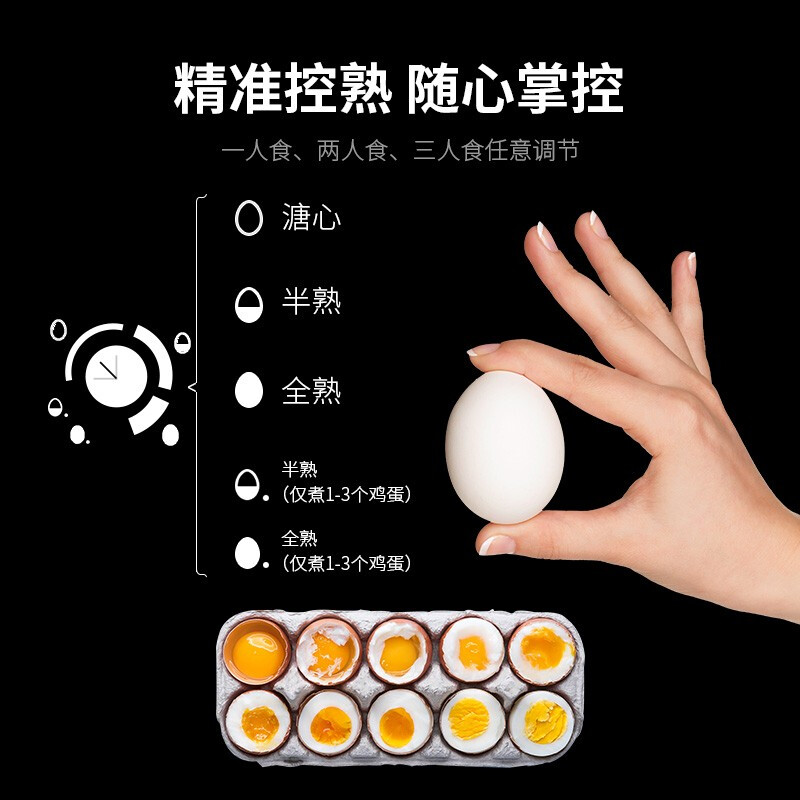 精准控熟 随心掌控

一人食、两人食、三人食任意调节

溏心

半熟

全熟

半熟
（仅煮1-3个鸡蛋）

全熟
（仅煮1-3个鸡蛋）