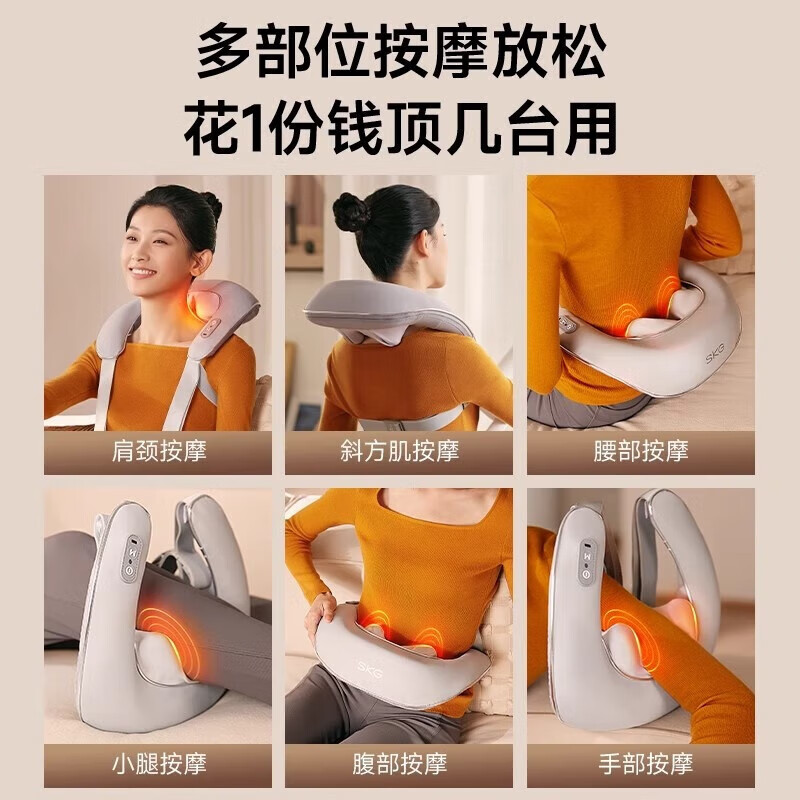 多部位按摩放松
花1份钱顶几台用

SKG

肩颈按摩

斜方肌按摩

腰部按摩

SKG

小腿按摩

腹部按摩

手部按摩