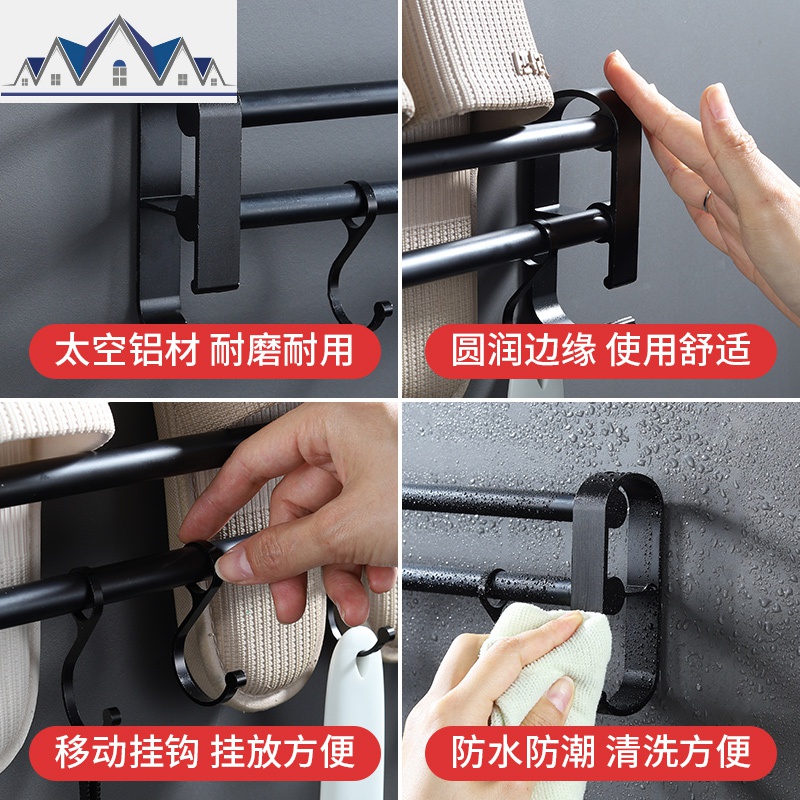 太空铝材 耐磨耐用

圆润边缘 使用舒适

移动挂钩 挂放方便

防水防潮 清洗方便