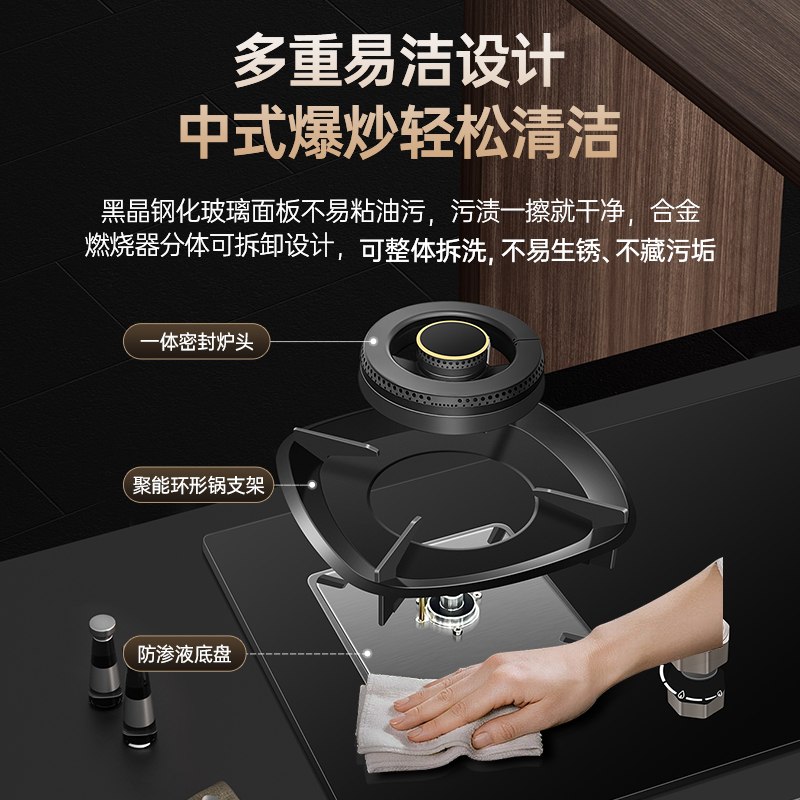 多重易洁设计
中式爆炒轻松清洁

黑晶钢化玻璃面板不易粘油污，污渍一擦就干净，合金燃烧器分体可拆卸设计，可整体拆洗, 不易生锈、不藏污垢

一体密封炉头

聚能环形锅支架

防渗液底盘