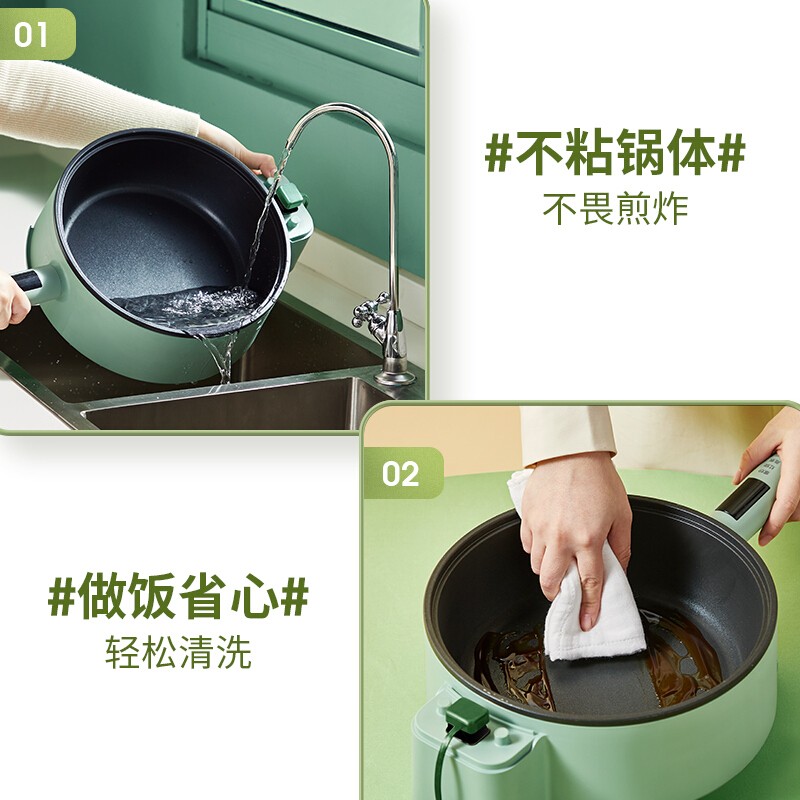 01

#不粘锅体#
不畏煎炸

02

#做饭省心#
轻松清洗