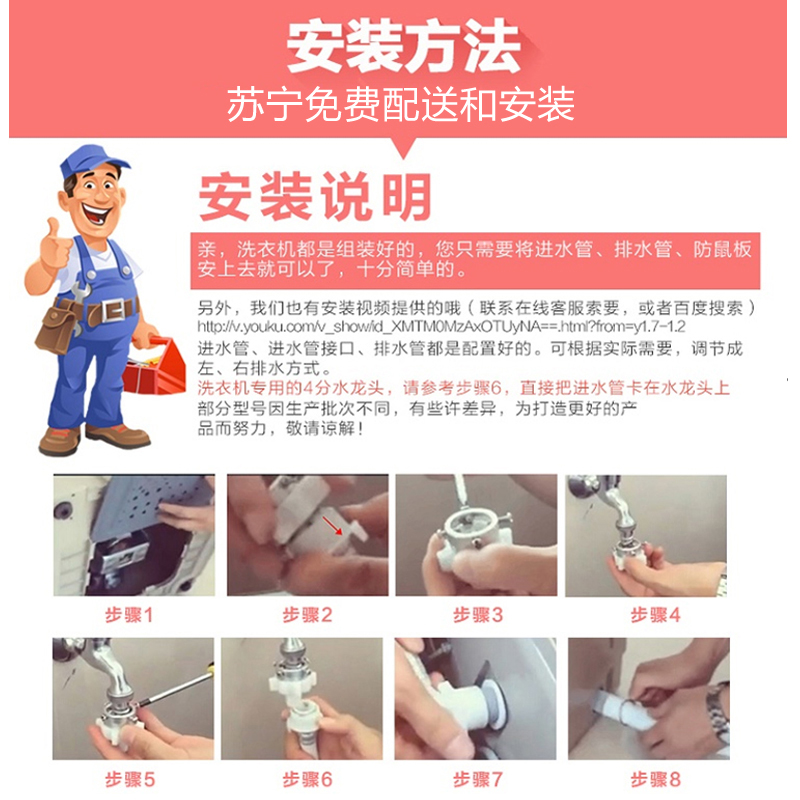 安装方法

苏宁免费配送和安装

安装说明

亲，洗衣机都是组装好的，您只需要将进水管、排水管、防鼠板安上去就可以了，十分简单的。

另外，我们也有安装视频提供的哦（联系在线客服索要，或者百度搜索）
http://v.youku.com/v_show/id_XMTM0MzAxOTUyNA==.html?from=y1.7-1.2
进水管、进水管接口、排水管都是配置好的。可根据实际需要，调节成左、右排水方式。
洗衣机专用的4分水龙头，请参考步骤6，直接把进水管卡在水龙头上
部分型号因生产批次不同，有些许差异，为打造更好的产品而努力，敬请谅解！

步骤1

步骤2

步骤3

步骤4

步骤5

步骤6

步骤7

步骤8