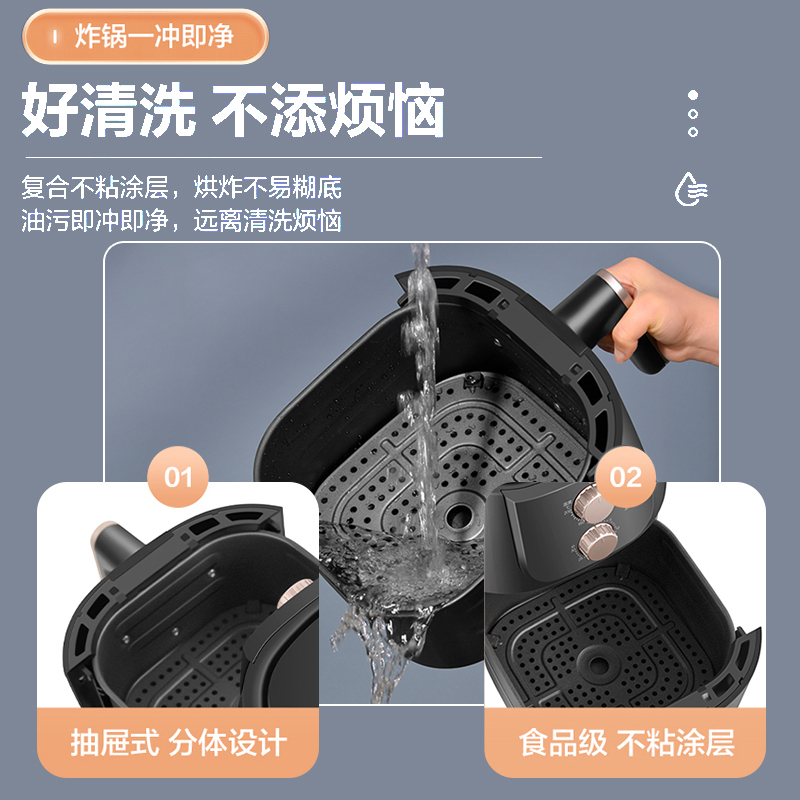 炸锅一冲即净

好清洗 不添烦恼

复合不粘涂层，烘炸不易糊底
油污即冲即净，远离清洗烦恼

01

02

抽屉式 分体设计

食品级 不粘涂层