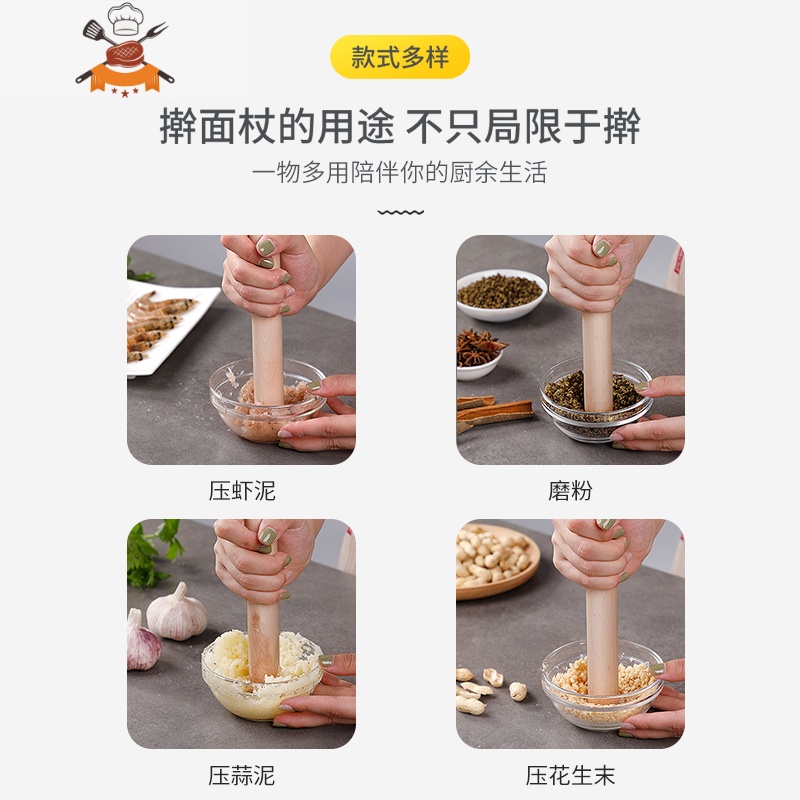 款式多样

擀面杖的用途 不只局限于擀

一物多用陪伴你的厨余生活

压虾泥

磨粉

压蒜泥

压花生末