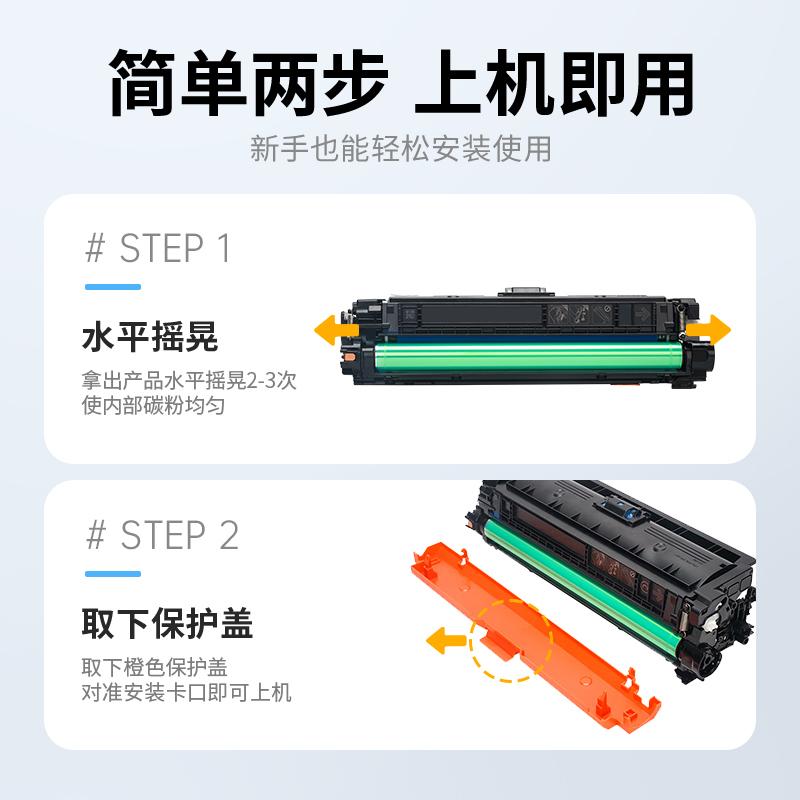 简单两步 上机即用

新手也能轻松安装使用

# STEP 1

水平摇晃

拿出产品水平摇晃2-3次
使内部碳粉均匀

# STEP 2

取下保护盖

取下橙色保护盖
对准安装卡口即可上机