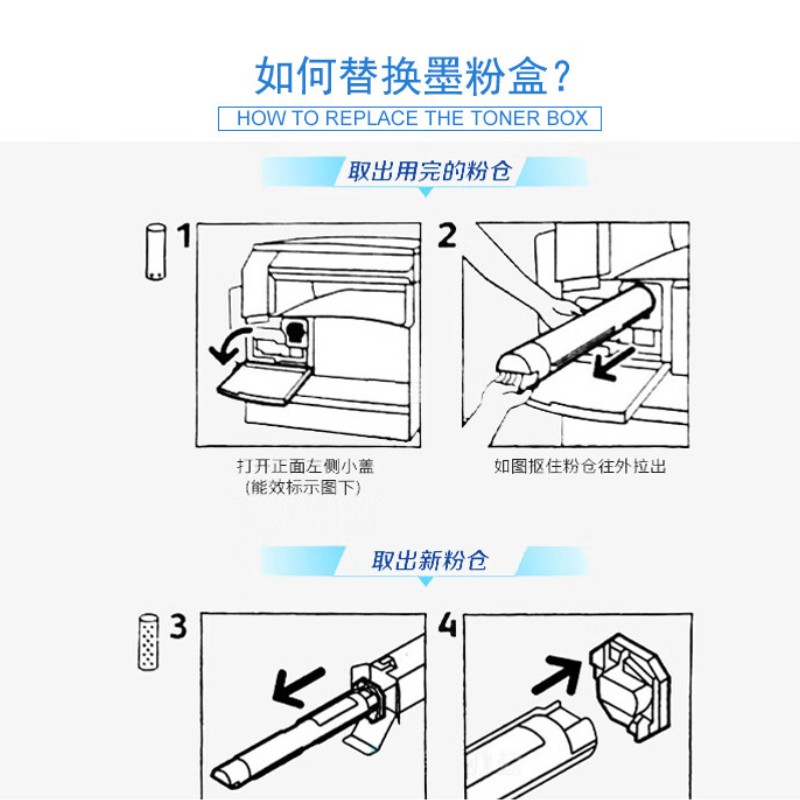 如何替换墨粉盒?

HOW TO REPLACE THE TONER BOX

取出用完的粉仓

1

2

打开正面左侧小盖
(能效标示图下)

如图抠住粉仓往外拉出

取出新粉仓

3

4