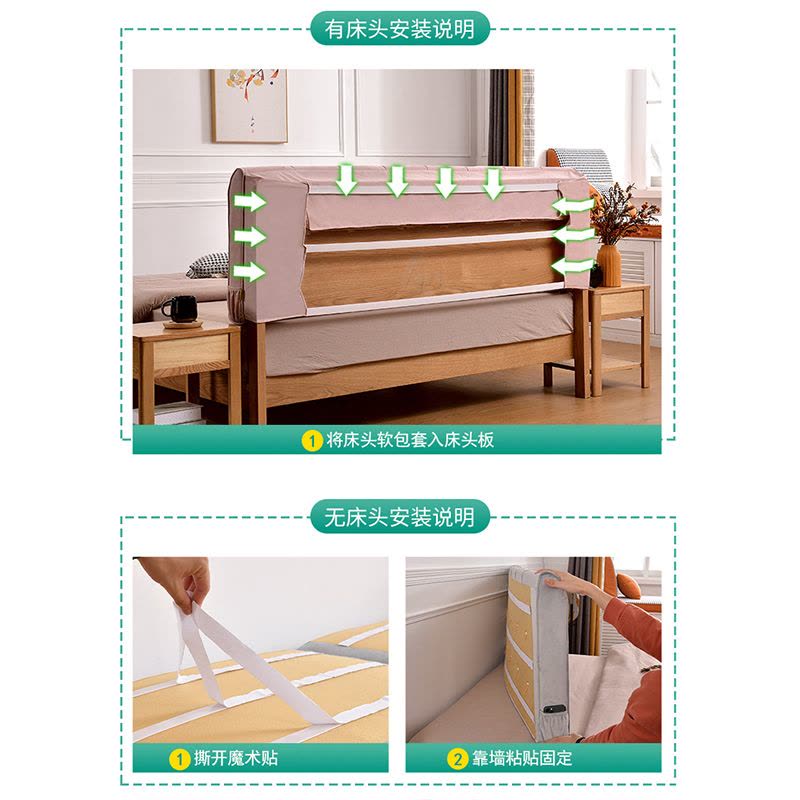 有床头安装说明

1 将床头软包套入床头板

无床头安装说明

1 撕开魔术贴

2 靠墙粘贴固定