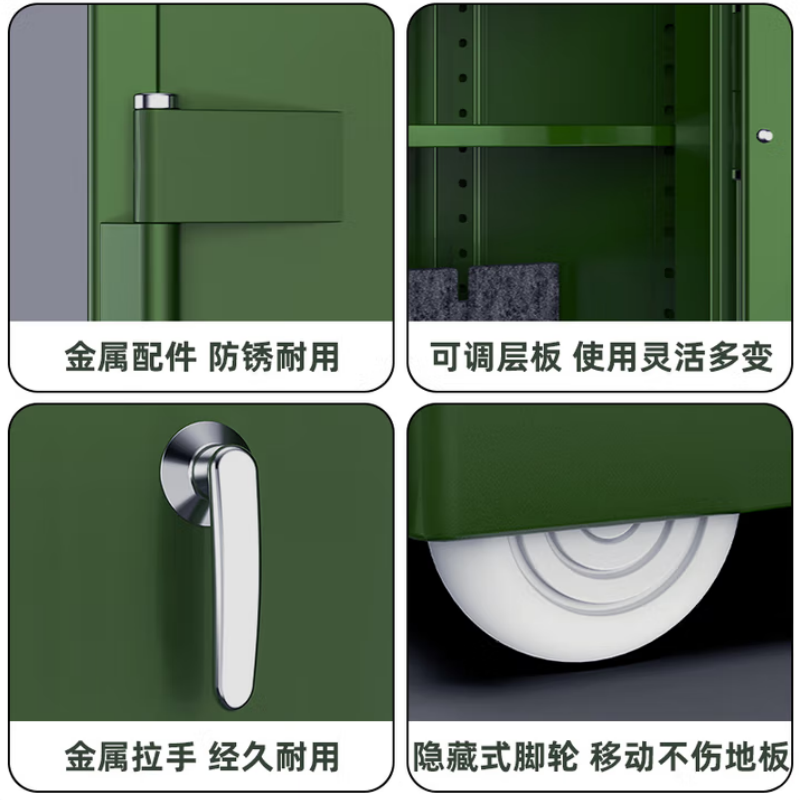 金属配件 防锈耐用

可调层板 使用灵活多变

金属拉手 经久耐用

隐藏式脚轮 移动不伤地板