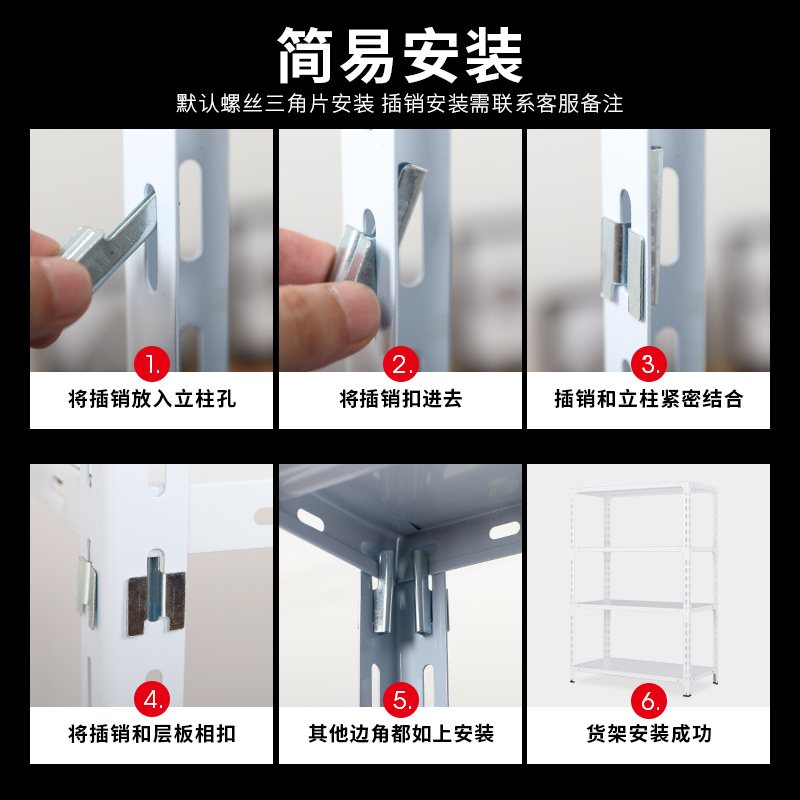 简易安装

默认螺丝三角片安装 插销安装需联系客服备注

1.
将插销放入立柱孔

2.
将插销扣进去

3.
插销和立柱紧密结合

4.
将插销和层板相扣

5.
其他边角都如上安装

6.
货架安装成功