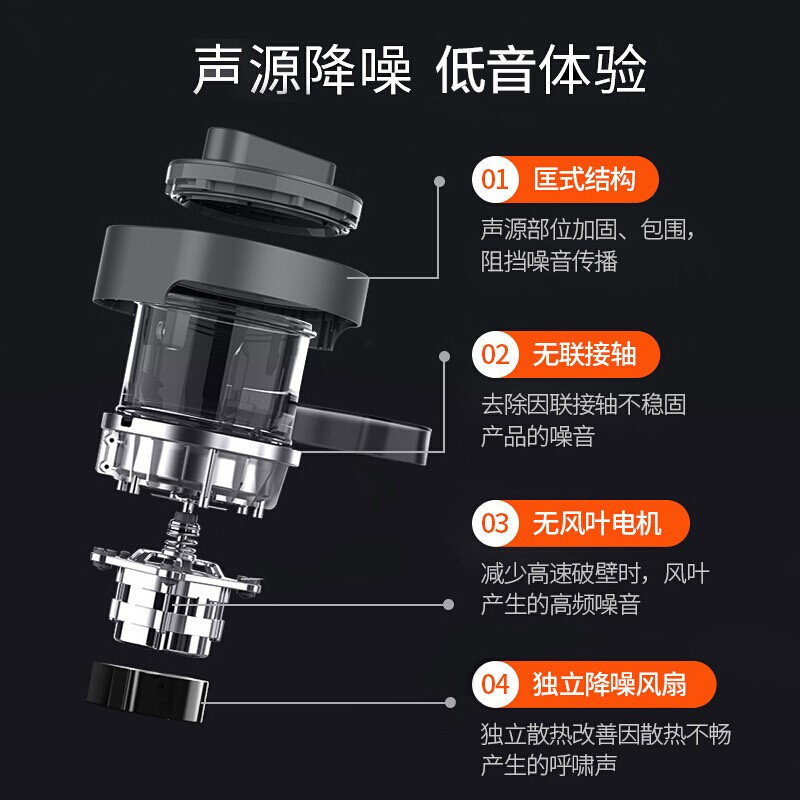 声源降噪 低音体验

01 匡式结构

声源部位加固、包围，阻挡噪音传播

02 无联接轴

去除因联接轴不稳固产品的噪音

03 无风叶电机

减少高速破壁时，风叶产生的高频噪音

04 独立降噪风扇

独立散热改善因散热不畅产生的呼啸声