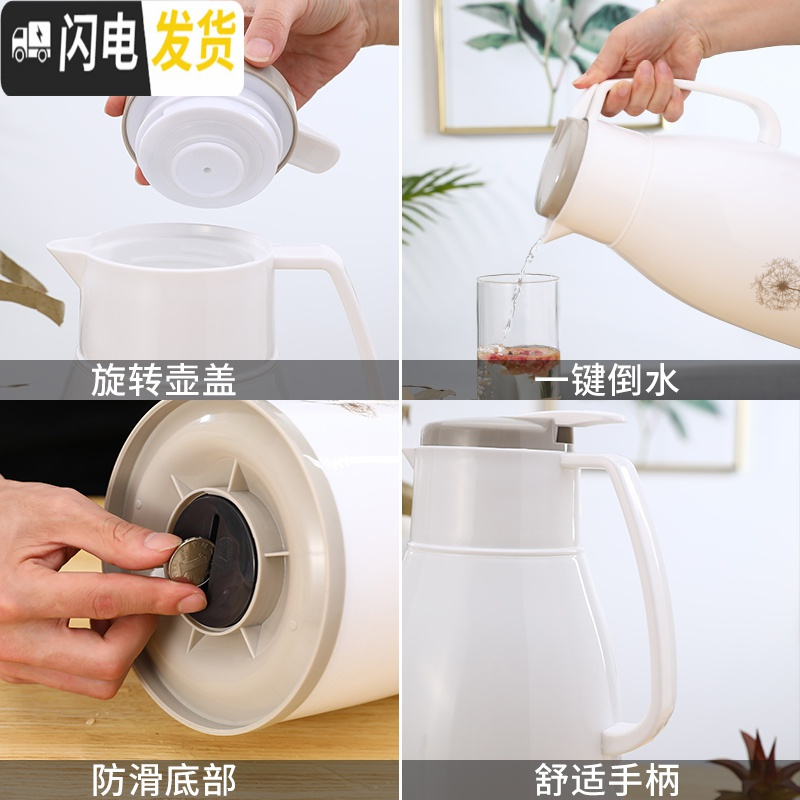 闪电发货

旋转壶盖

一键倒水

防滑底部

舒适手柄