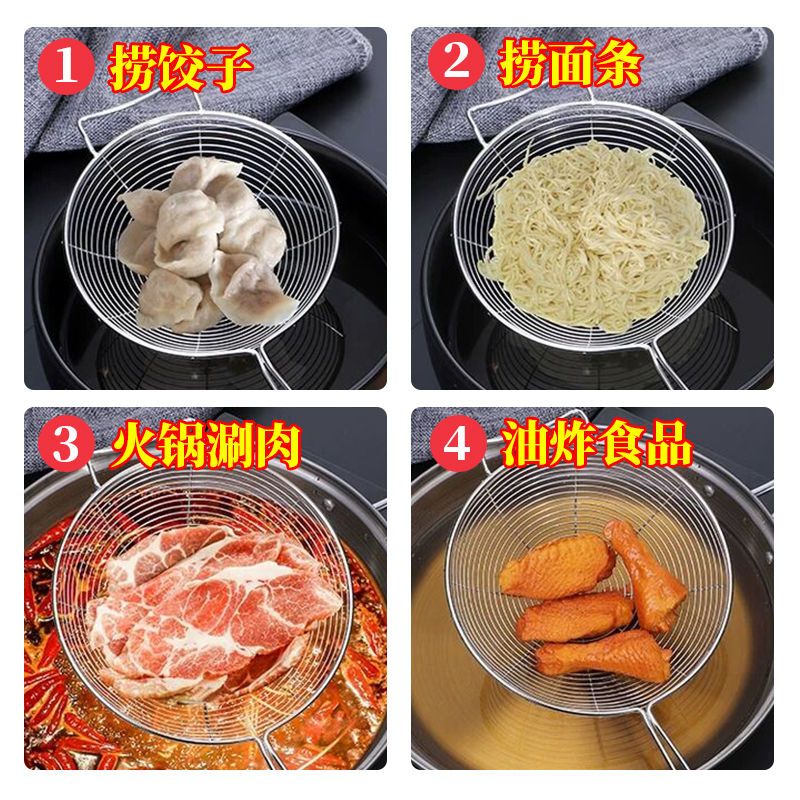 1 捞饺子

2 捞面条

3 火锅涮肉

4 油炸食品