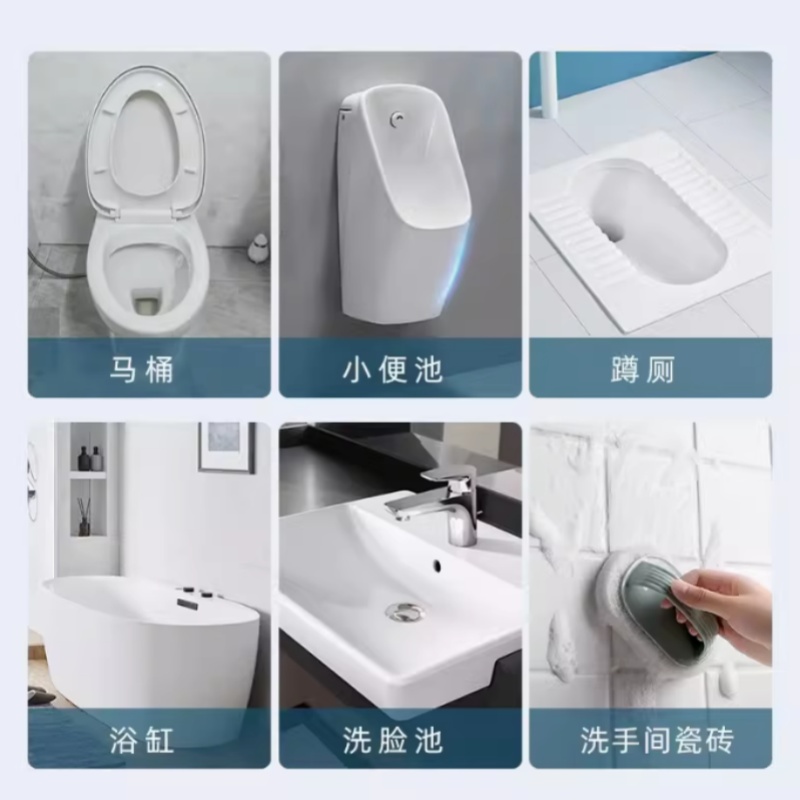 马桶

小便池

蹲厕

浴缸

洗脸池

洗手间瓷砖