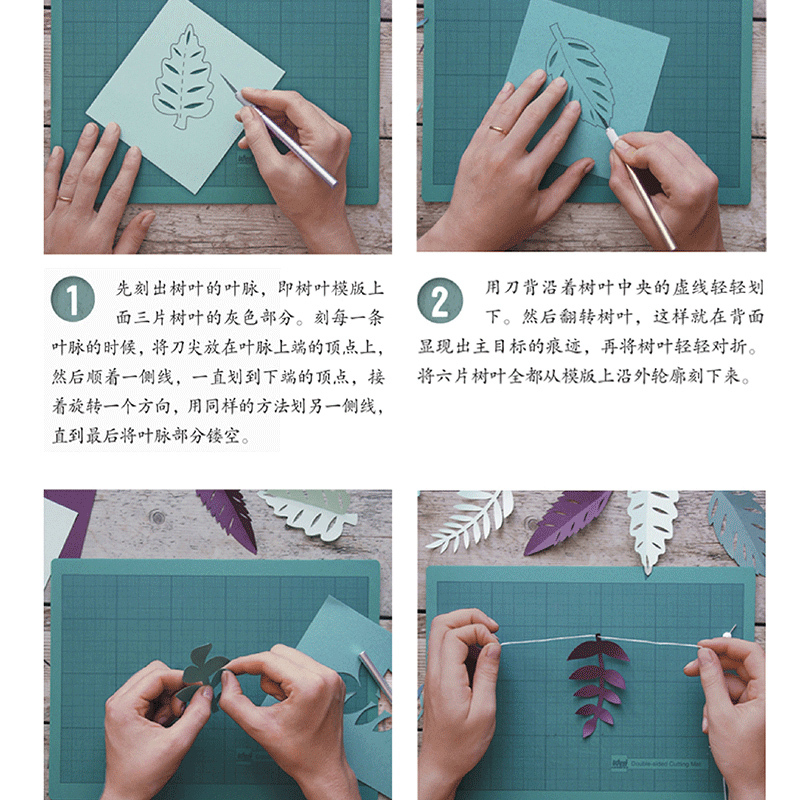 1 先刻出树叶的叶脉，即树叶模版上面三片树叶的灰色部分。刻每一条叶脉的时候，将刀尖放在叶脉上端的顶点上，然后顺着一侧线，一直划到下端的顶点，接着旋转一个方向，用同样的方法划另一侧线，直到最后将叶脉部分镂空。

2 用刀背沿着树叶中央的虚线轻轻划下。然后翻转树叶，这样就在背面显现出主目标的痕迹，再将树叶轻轻对折。将六片树叶全都从模版上沿外轮廓刻下来。

Double-sided Cutting Mat