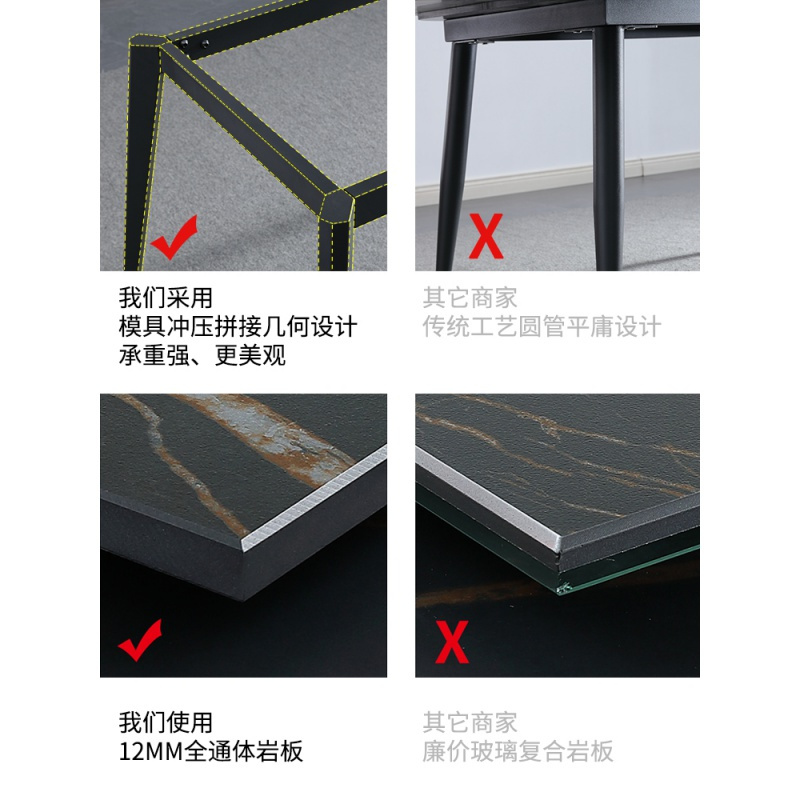 X

我们采用
模具冲压拼接几何设计
承重强、更美观

其它商家
传统工艺圆管平庸设计

X

我们使用
12MM全通体岩板

其它商家
廉价玻璃复合岩板