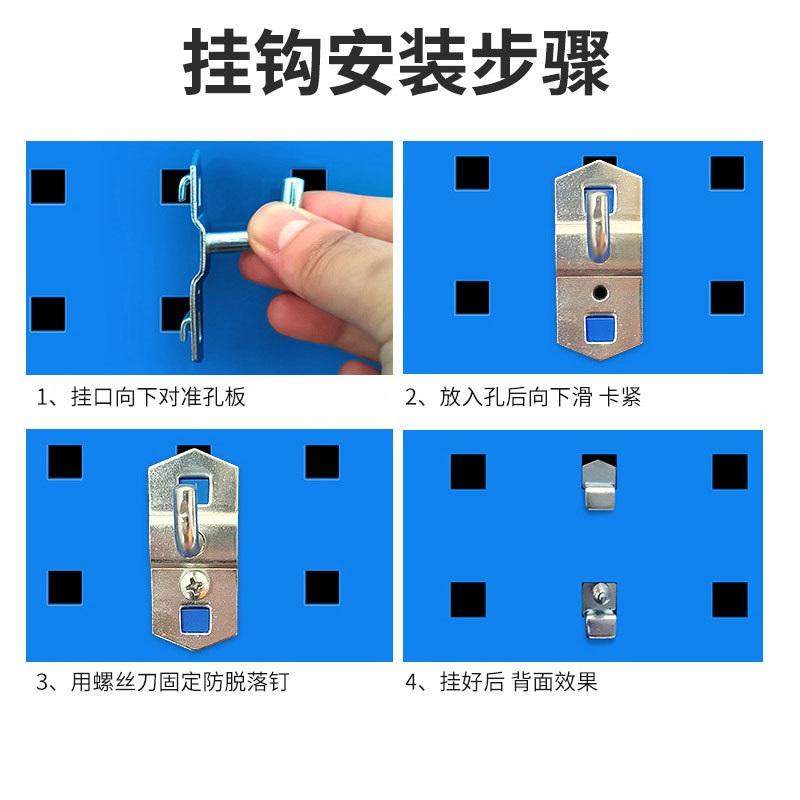 挂钩安装步骤

1、挂口向下对准孔板

2、放入孔后向下滑 卡紧

3、用螺丝刀固定防脱落钉

4、挂好后 背面效果