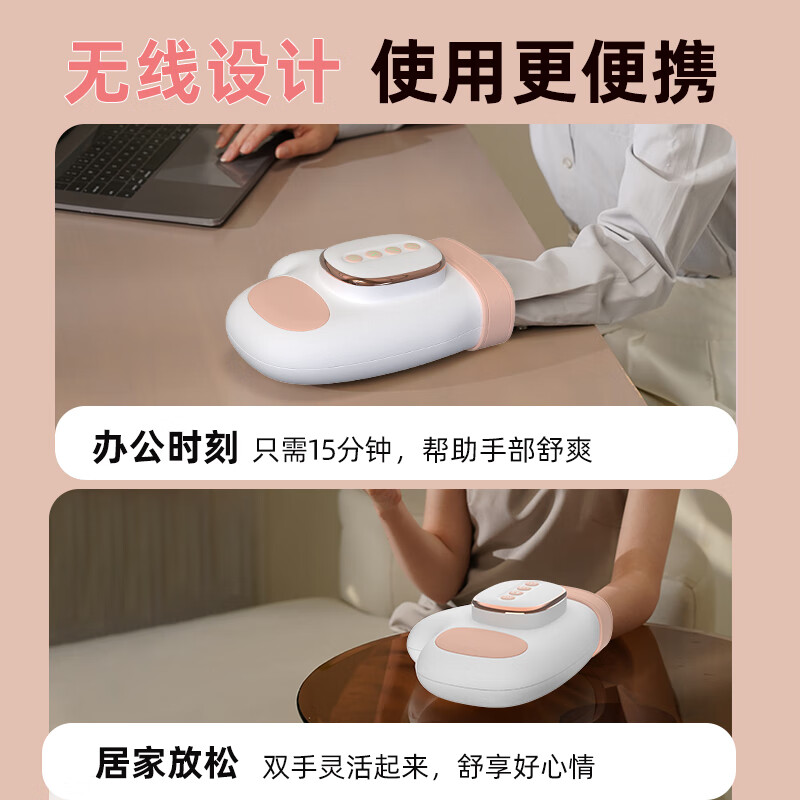 无线设计 使用更便携

办公时刻 只需15分钟，帮助手部舒爽

居家放松 双手灵活起来，舒享好心情