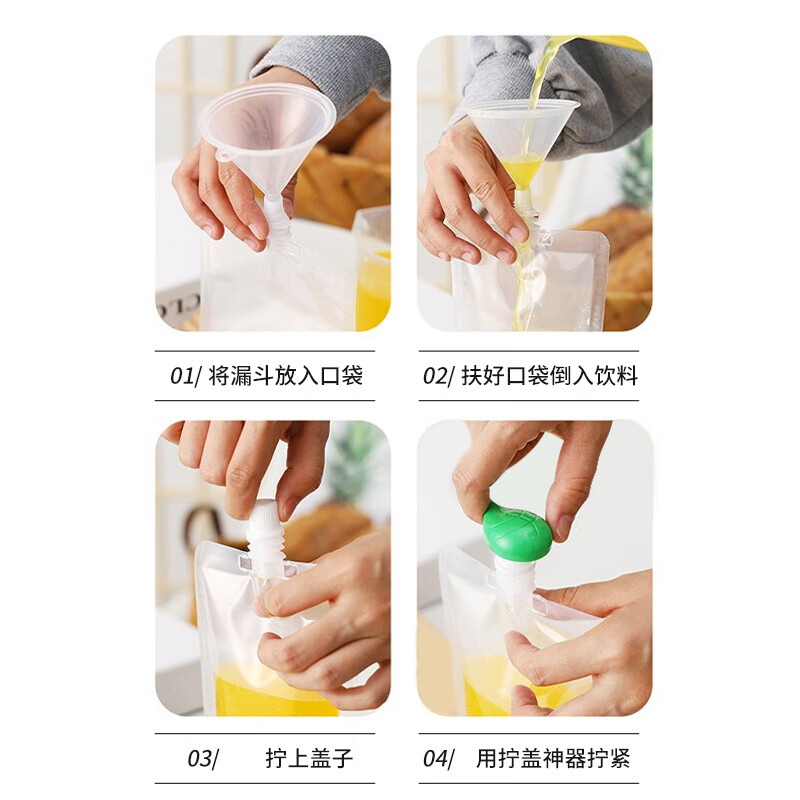 01/ 将漏斗放入口袋

02/ 扶好口袋倒入饮料

03/ 拧上盖子

04/ 用拧盖神器拧紧