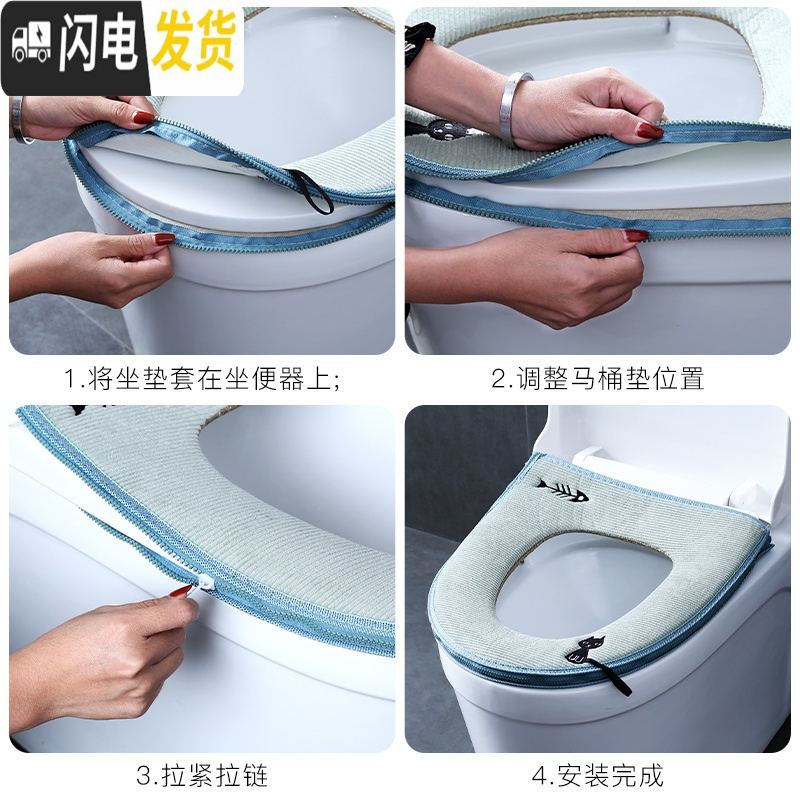 闪电发货

1.将坐垫套在坐便器上;

2.调整马桶垫位置

3.拉紧拉链

4.安装完成