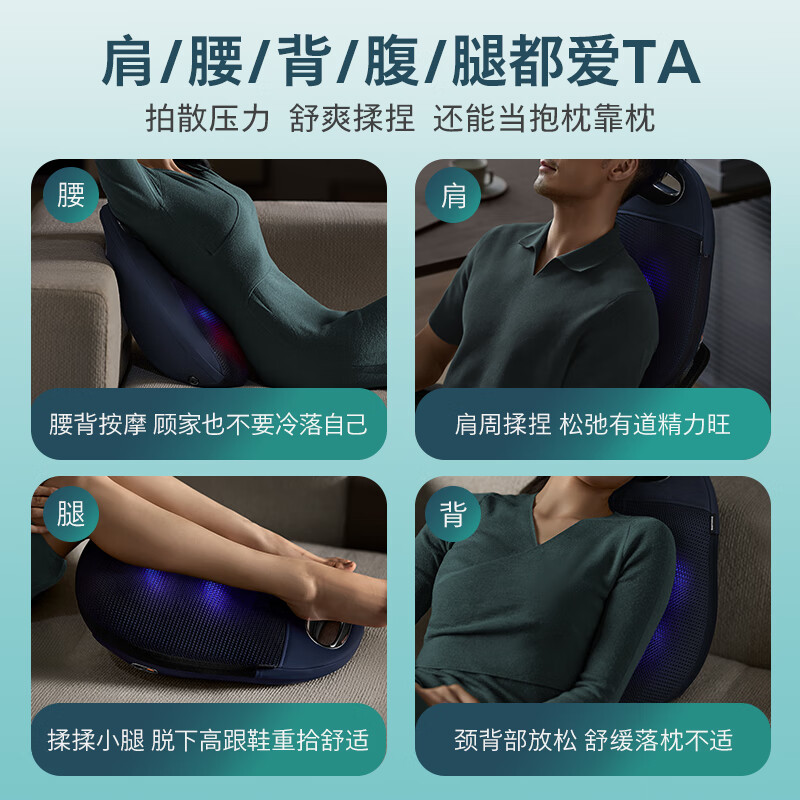 肩/腰/背/腹/腿都爱TA
拍散压力 舒爽揉捏 还能当抱枕靠枕

腰

腰背按摩 顾家也不要冷落自己

肩

肩周揉捏 松弛有道精力旺

腿

揉揉小腿 脱下高跟鞋重拾舒适

背

颈背部放松 舒缓落枕不适