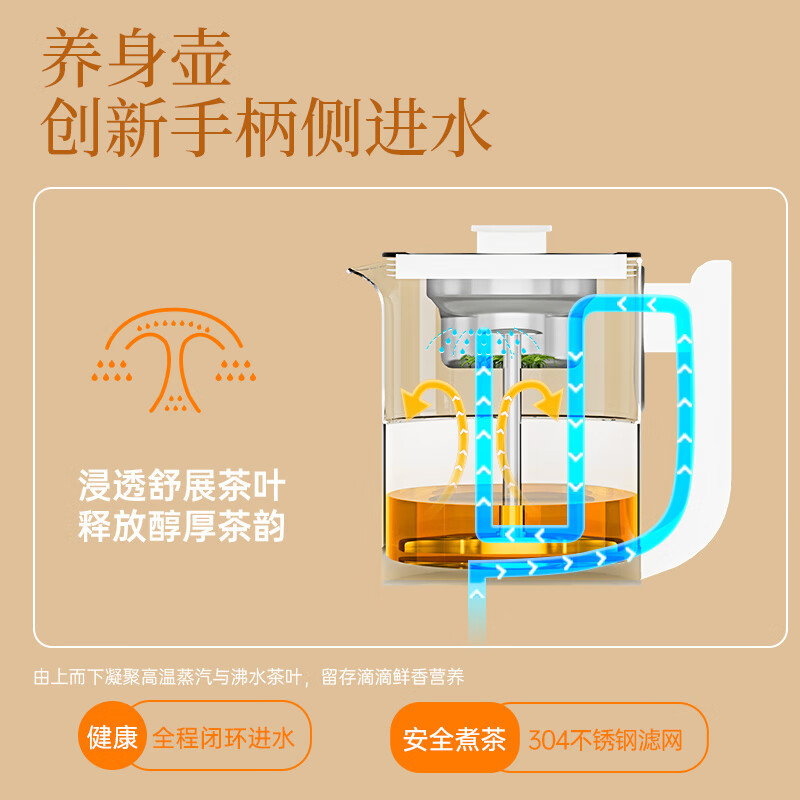 养身壶
创新手柄侧进水

浸透舒展茶叶
释放醇厚茶韵

由上而下凝聚高温蒸汽与沸水茶叶，留存滴滴鲜香营养

健康 全程闭环进水

安全煮茶 304不锈钢滤网