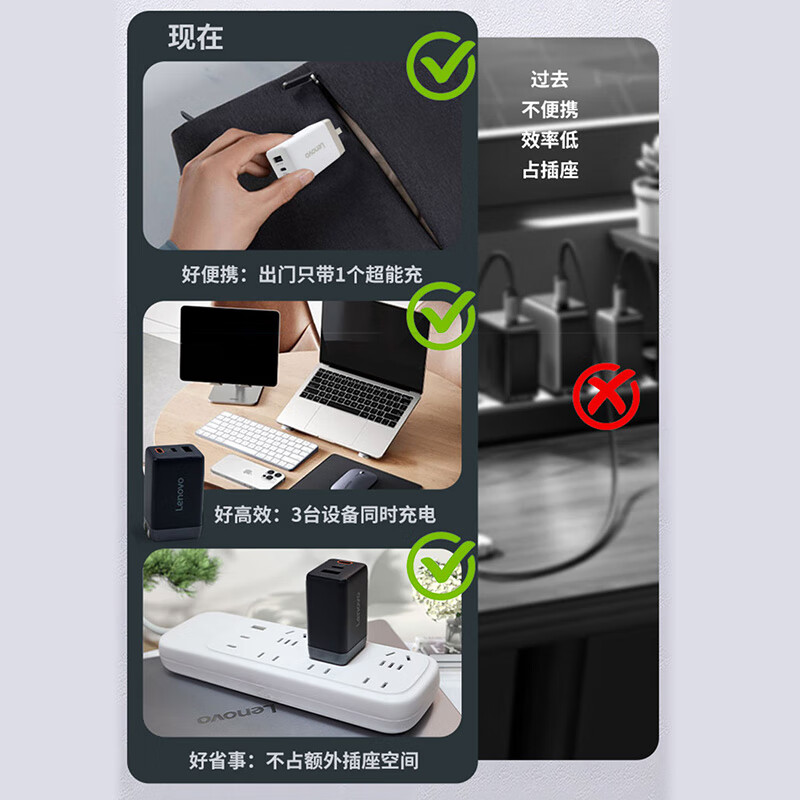 现在

Lenovo

好便携：出门只带1个超能充

Lenovo

好高效：3台设备同时充电

Lenovo

Lenovo

好省事：不占额外插座空间

过去
不便携
效率低
占插座