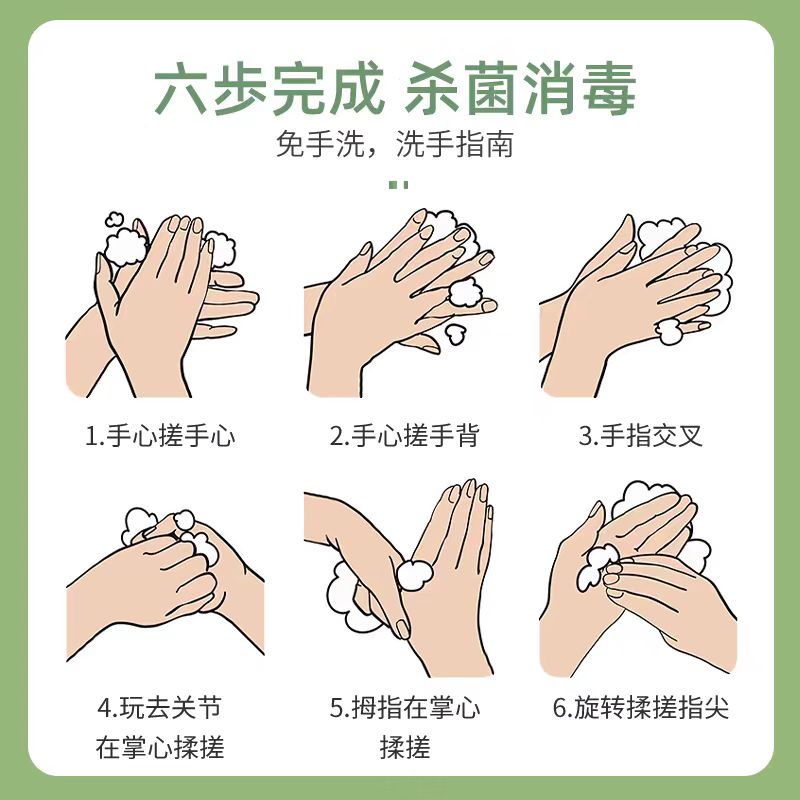 六步完成 杀菌消毒

免手洗，洗手指南

1.手心搓手心

2.手心搓手背

3.手指交叉

4.玩去关节在掌心揉搓

5.拇指在掌心揉搓

6.旋转揉搓指尖