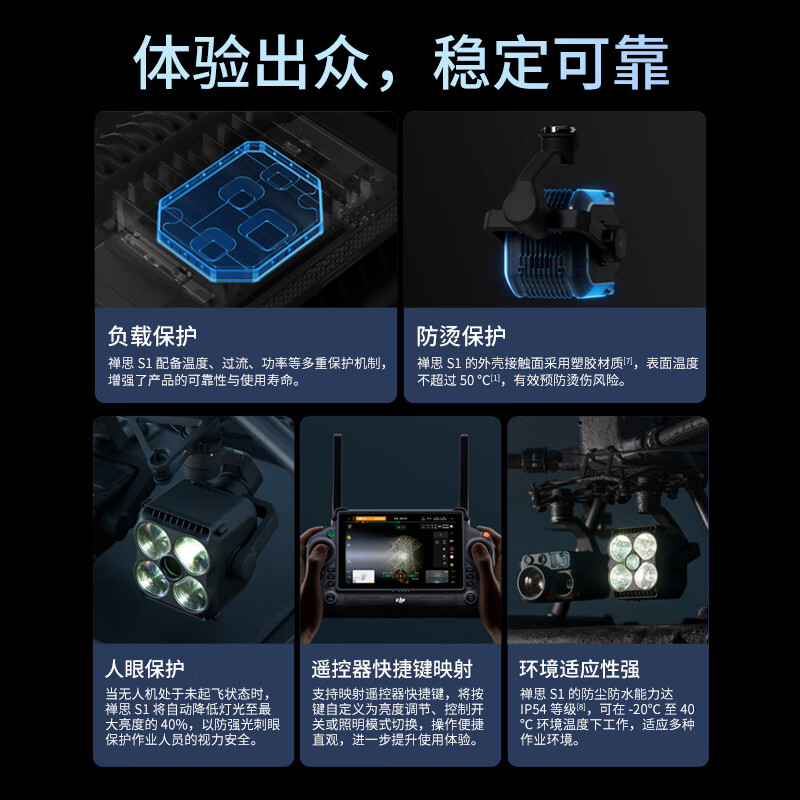 体验出众，稳定可靠

负载保护
禅思 S1 配备温度、过流、功率等多重保护机制，增强了产品的可靠性与使用寿命。

防烫保护
禅思 S1 的外壳接触面采用塑胶材质$^{[7]}$，表面温度不超过 50 °C$^{[1]}$，有效预防烫伤风险。

人眼保护
当无人机处于未起飞状态时，禅思 S1 将自动降低灯光至最大亮度的 40%，以防强光刺眼保护作业人员的视力安全。

遥控器快捷键映射
支持映射遥控器快捷键，将按键自定义为亮度调节、控制开关或照明模式切换，操作便捷直观，进一步提升使用体验。

环境适应性强
禅思 S1 的防尘防水能力达 IP54 等级$^{[8]}$，可在 -20°C 至 40 °C 环境温度下工作，适应多种作业环境。