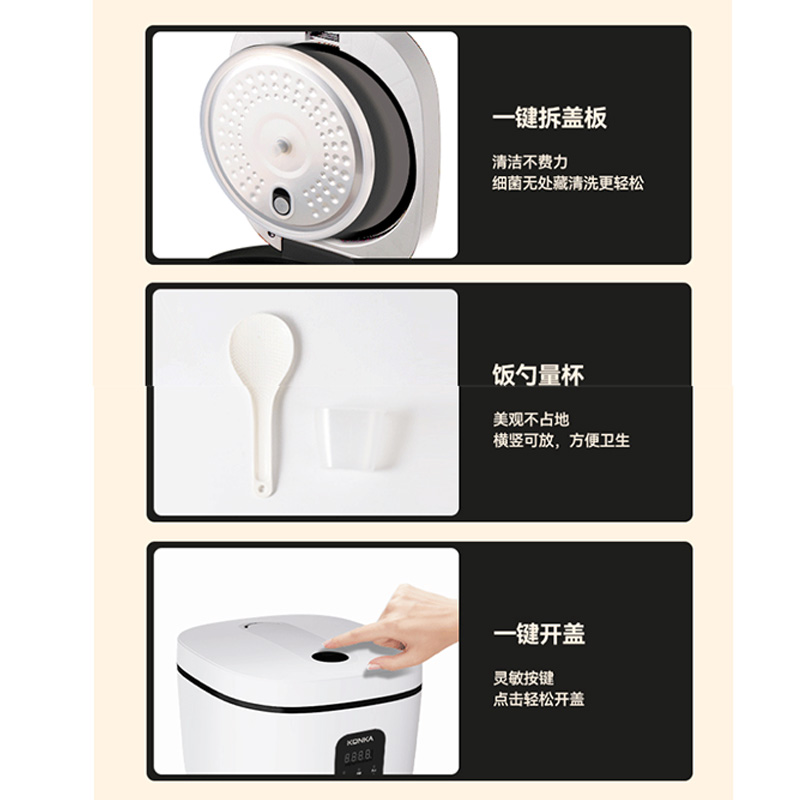 一键拆盖板

清洁不费力
细菌无处藏清洗更轻松

饭勺量杯

美观不占地
横竖可放，方便卫生

一键开盖

灵敏按键
点击轻松开盖

KONKA

8888