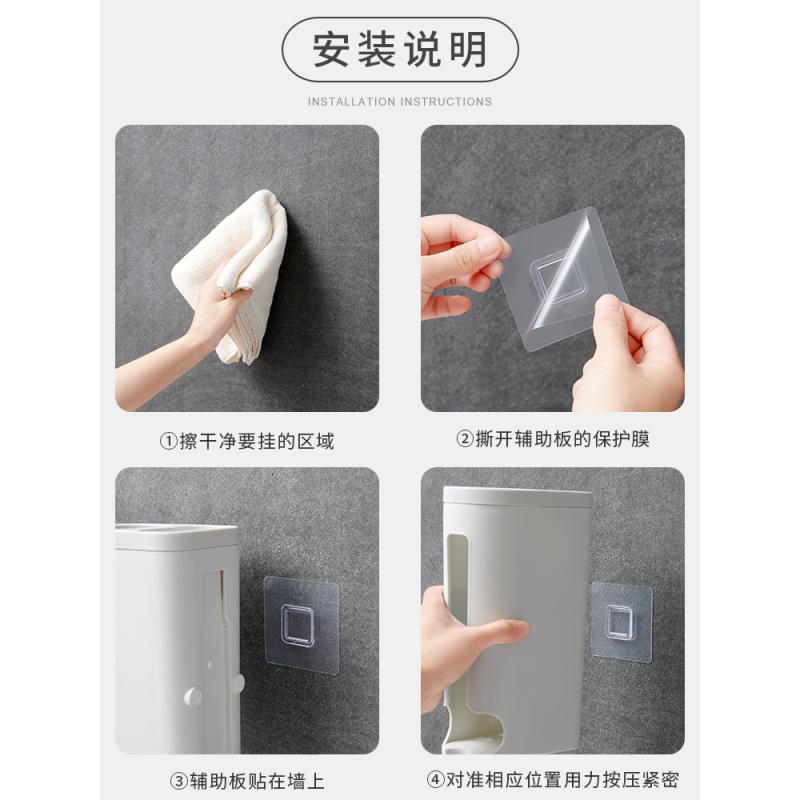 安装说明

INSTALLATION INSTRUCTIONS

①擦干净要挂的区域

②撕开辅助板的保护膜

③辅助板贴在墙上

④对准相应位置用力按压紧密