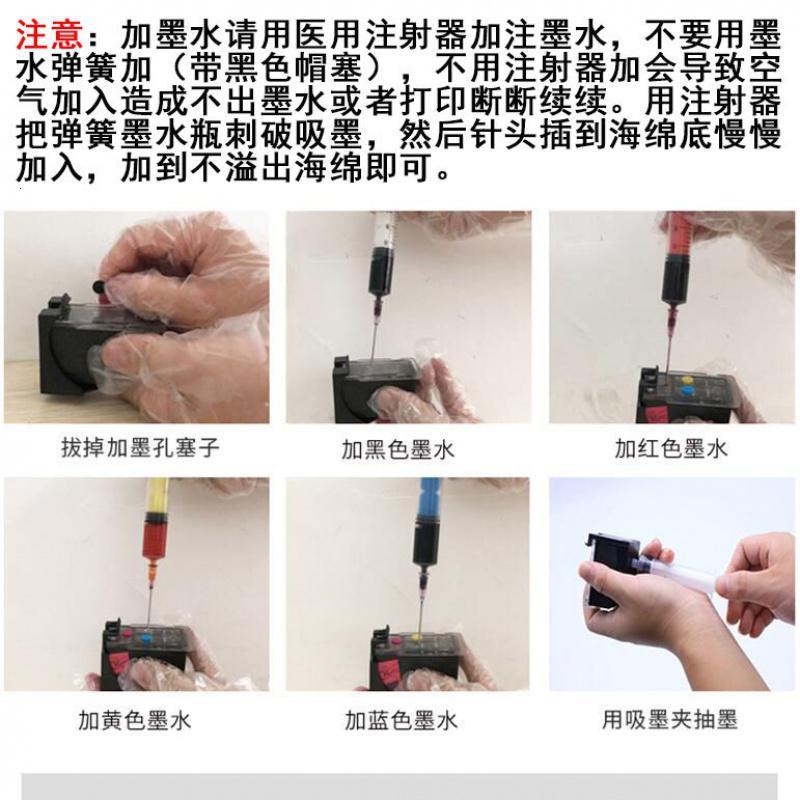 注意：加墨水请用医用注射器加注墨水，不要用墨水弹簧加（带黑色帽塞），不用注射器加会导致空气加入造成不出墨水或者打印断断续续。用注射器把弹簧墨水瓶刺破吸墨，然后针头插到海绵底慢慢加入，加到不溢出海绵即可。

拔掉加墨孔塞子

加黑色墨水

加红色墨水

加黄色墨水

加蓝色墨水

用吸墨夹抽墨