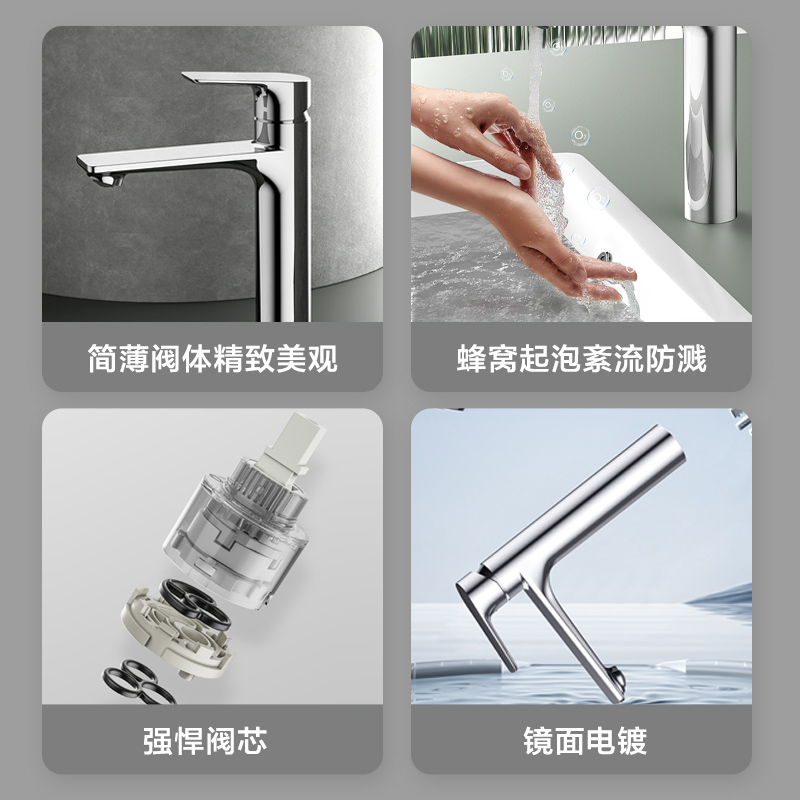 简薄阀体精致美观

蜂窝起泡紊流防溅

强悍阀芯

镜面电镀