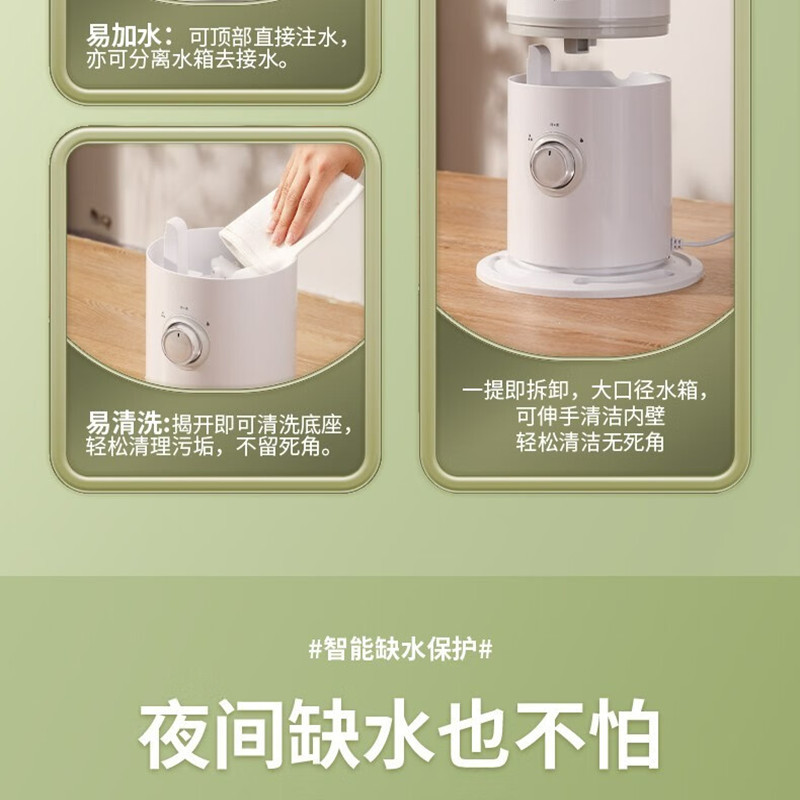 易加水：可顶部直接注水，亦可分离水箱去接水。

易清洗:揭开即可清洗底座，轻松清理污垢，不留死角。

一提即拆卸，大口径水箱，可伸手清洁内壁
轻松清洁无死角

#智能缺水保护#

夜间缺水也不怕