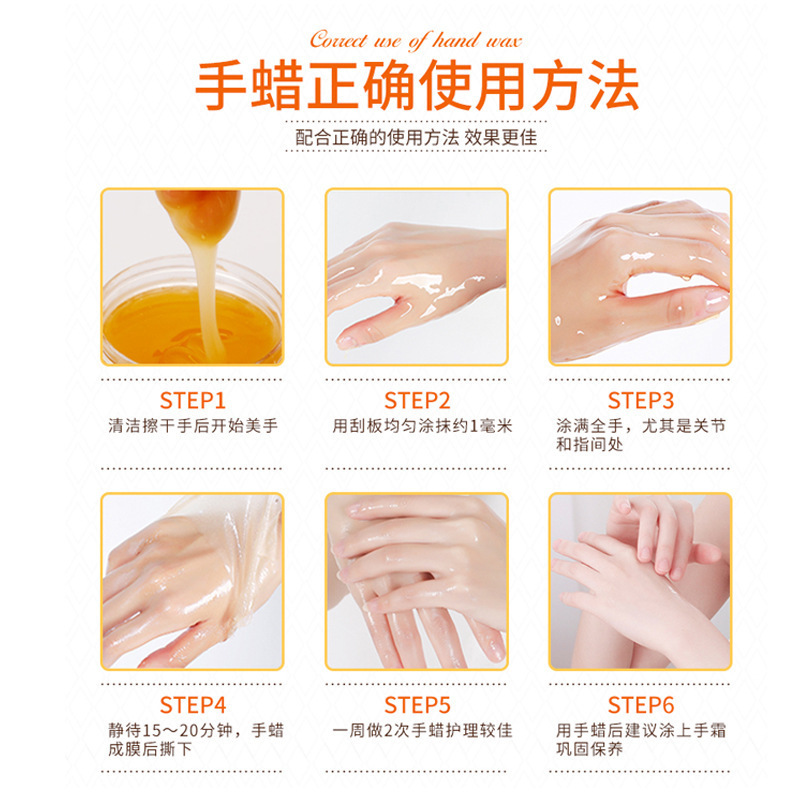 Correct use of hand wax

手蜡正确使用方法

配合正确的使用方法 效果更佳

STEP1
清洁擦干手后开始美手

STEP2
用刮板均匀涂抹约1毫米

STEP3
涂满全手，尤其是关节和指间处

STEP4
静待15～20分钟，手蜡成膜后撕下

STEP5
一周做2次手蜡护理较佳

STEP6
用手蜡后建议涂上手霜巩固保养