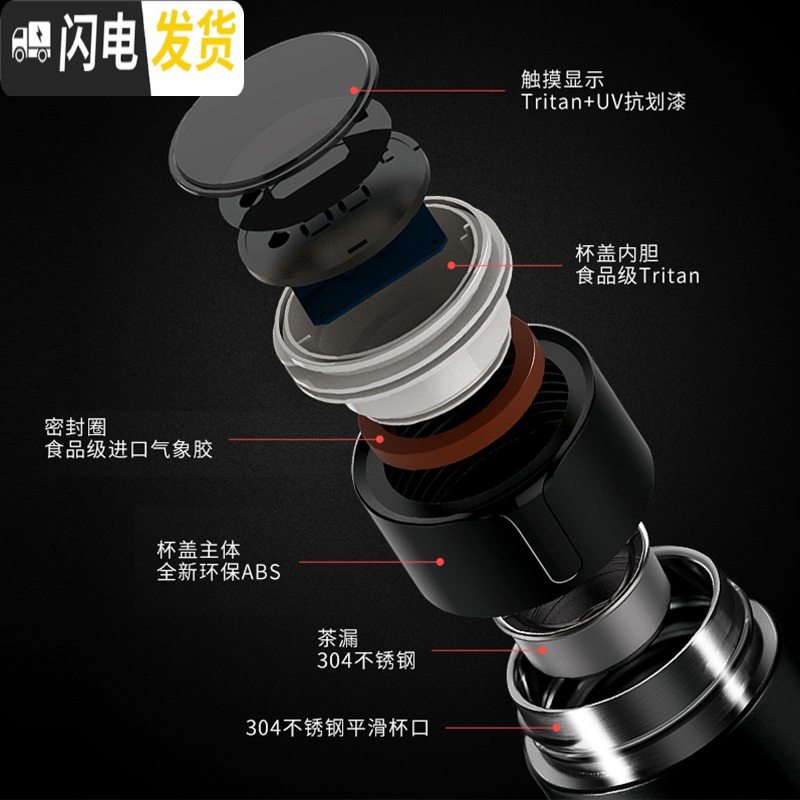 闪电发货

触摸显示
Tritan+UV抗划漆

杯盖内胆
食品级Tritan

密封圈
食品级进口气象胶

杯盖主体
全新环保ABS

茶漏
304不锈钢

304不锈钢平滑杯口