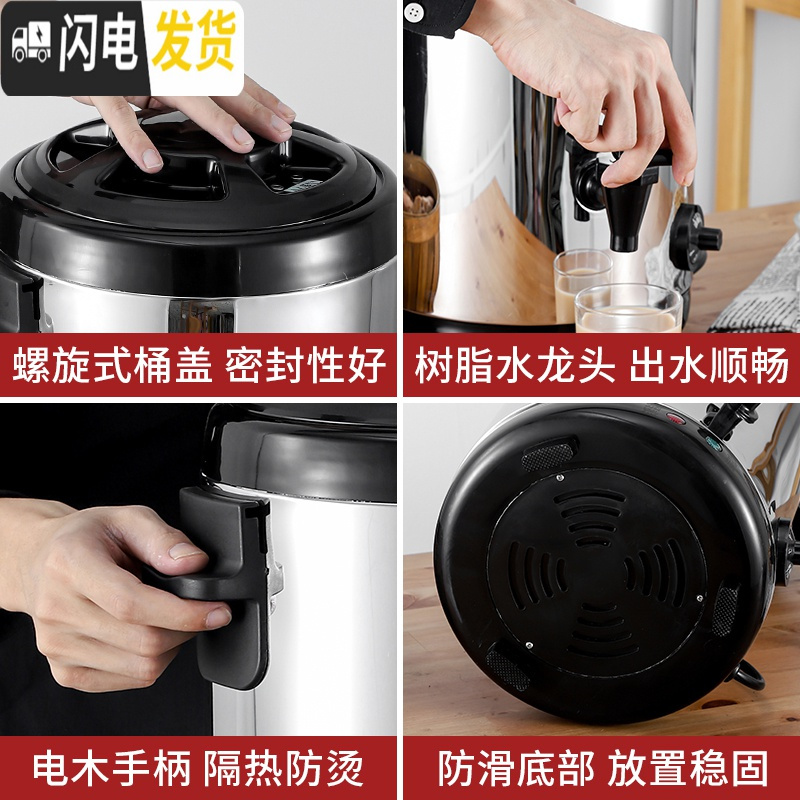 闪电发货

螺旋式桶盖 密封性好

树脂水龙头 出水顺畅

电木手柄 隔热防烫

防滑底部 放置稳固