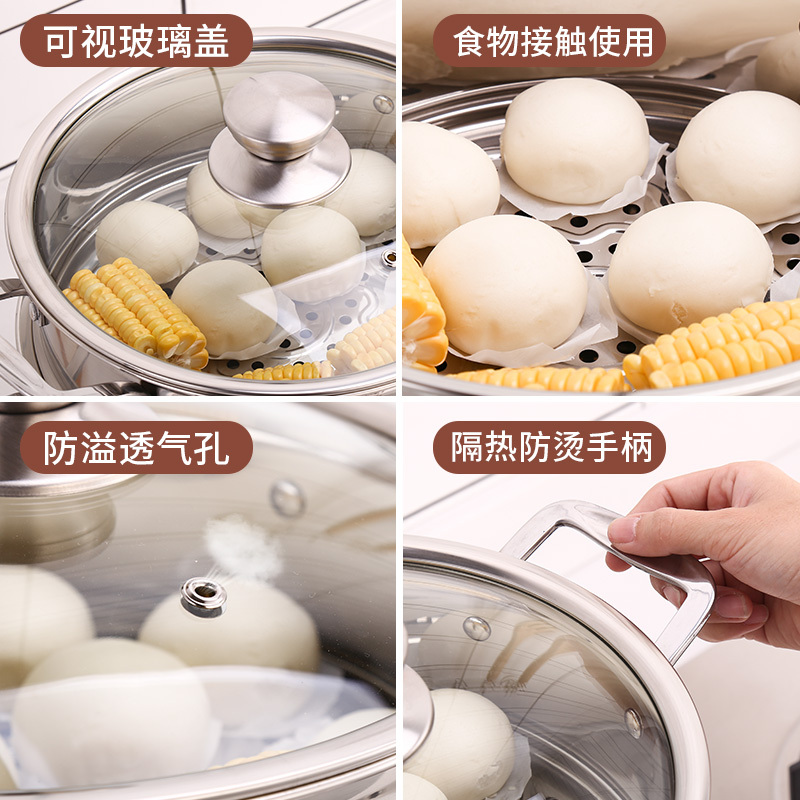 可视玻璃盖

食物接触使用

防溢透气孔

隔热防烫手柄