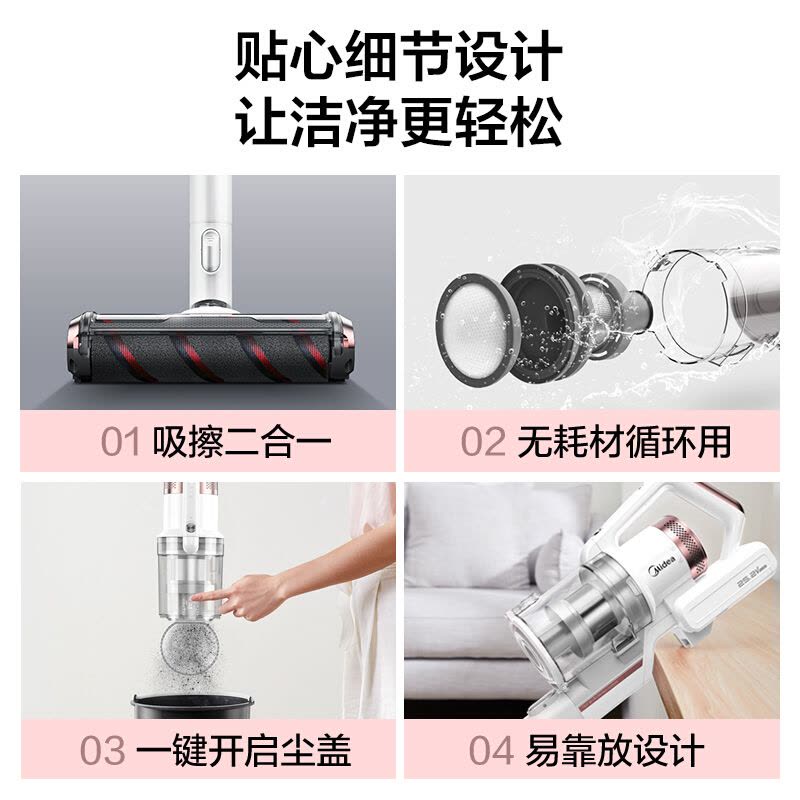 贴心细节设计
让洁净更轻松

01 吸擦二合一

02 无耗材循环用

03 一键开启尘盖

Midea

04 易靠放设计