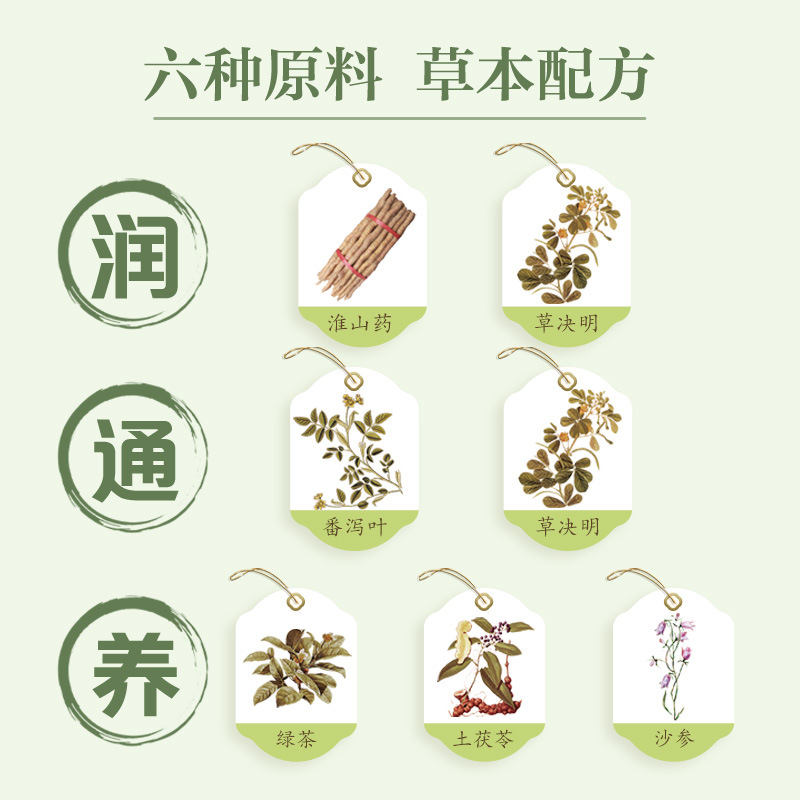 六种原料 草本配方

润

淮山药

草决明

通

番泻叶

草决明

养

绿茶

土茯苓

沙参