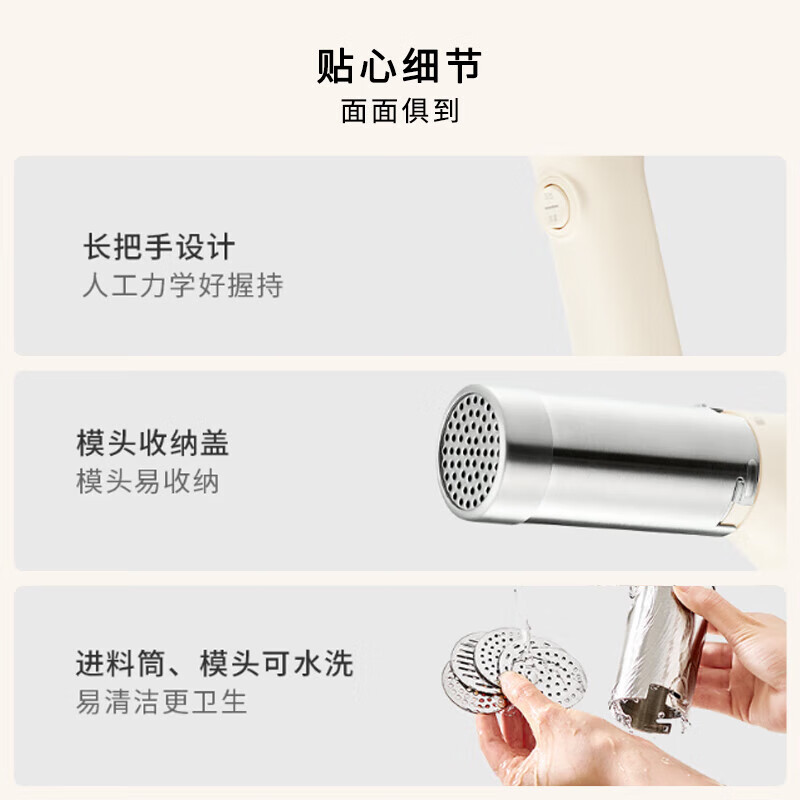 贴心细节
面面俱到

长把手设计
人工力学好握持

模头收纳盖
模头易收纳

进料筒、模头可水洗
易清洁更卫生