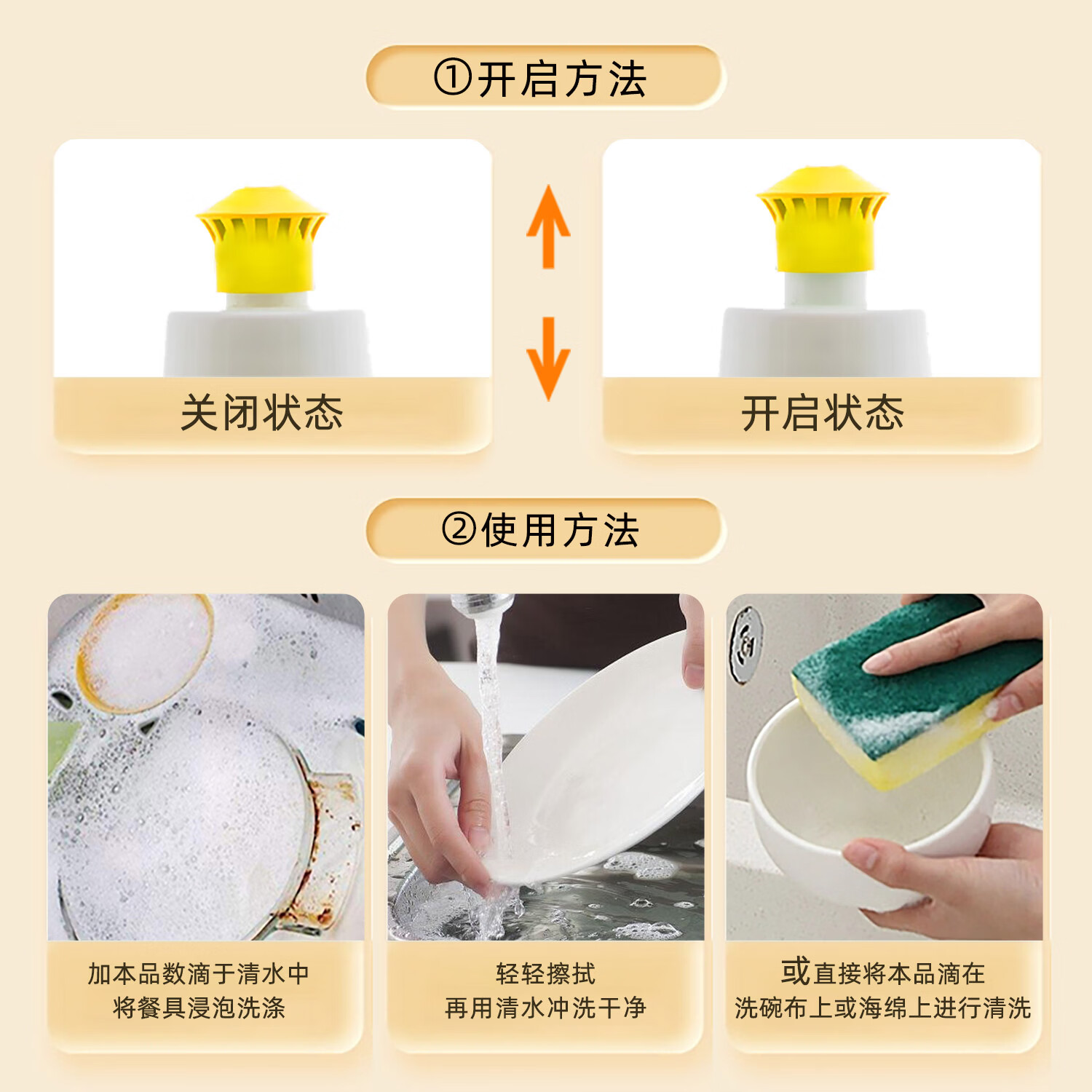 ①开启方法

关闭状态

开启状态

②使用方法

加本品数滴于清水中
将餐具浸泡洗涤

轻轻擦拭
再用清水冲洗干净

或直接将本品滴在
洗碗布上或海绵上进行清洗