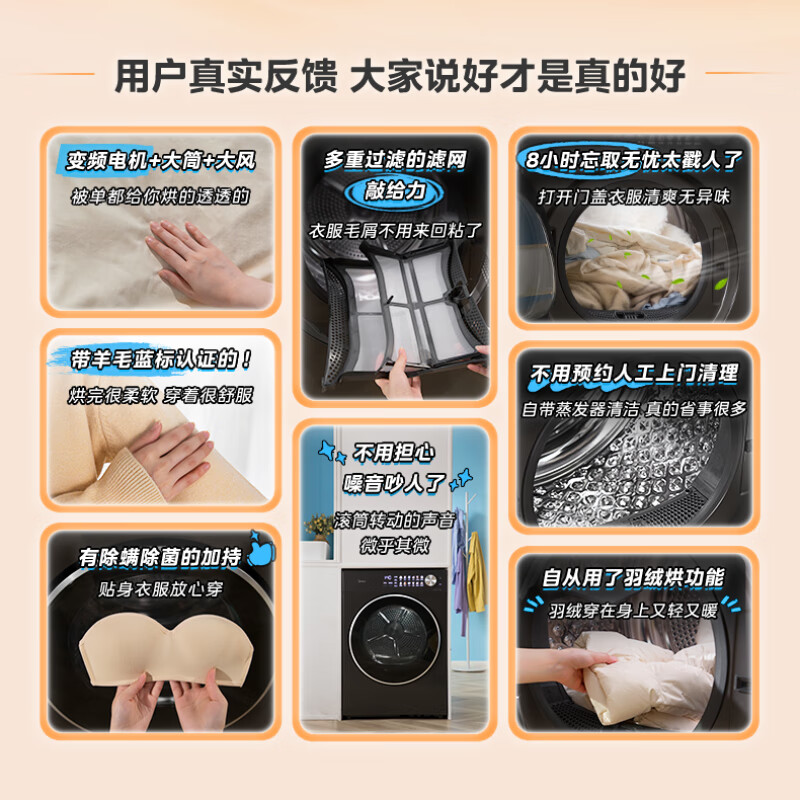 用户真实反馈 大家说好才是真的好

变频电机+大筒+大风
被单都给你烘的透透的

带羊毛蓝标认证的！
烘完很柔软 穿着很舒服

有除螨除菌的加持
贴身衣服放心穿

多重过滤的滤网
敲给力
衣服毛屑不用来回粘了

不用担心
噪音吵人了
滚筒转动的声音
微乎其微

8小时忘取无忧太戳人了
打开门盖衣服清爽无异味

不用预约人工上门清理
自带蒸发器清洁 真的省事很多

自从用了羽绒烘功能
羽绒穿在身上又轻又暖