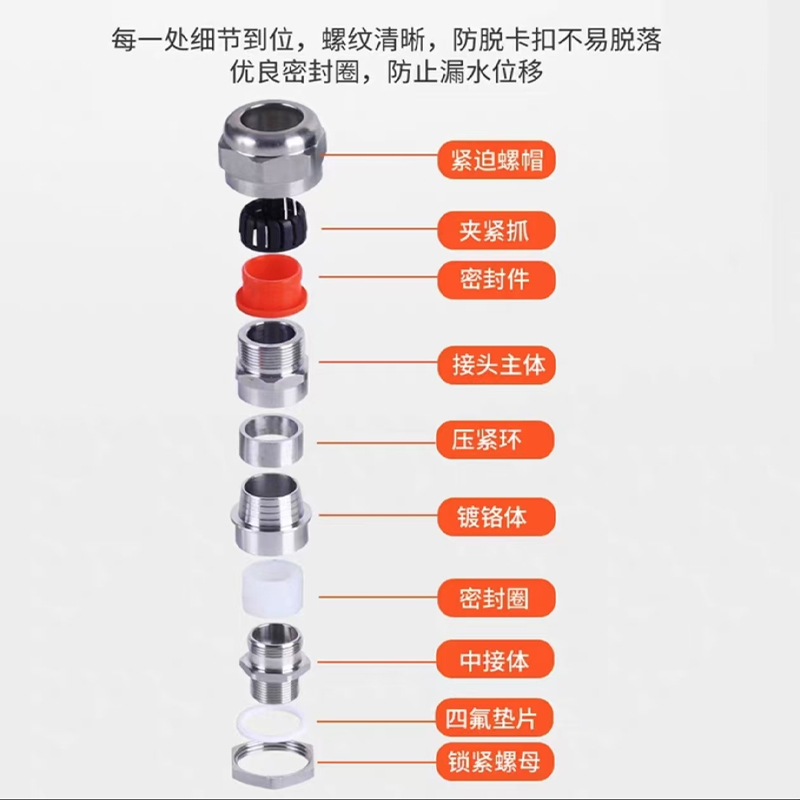 每一处细节到位，螺纹清晰，防脱卡扣不易脱落
优良密封圈，防止漏水位移

紧迫螺帽

夹紧抓

密封件

接头主体

压紧环

镀铬体

密封圈

中接体

四氟垫片

锁紧螺母