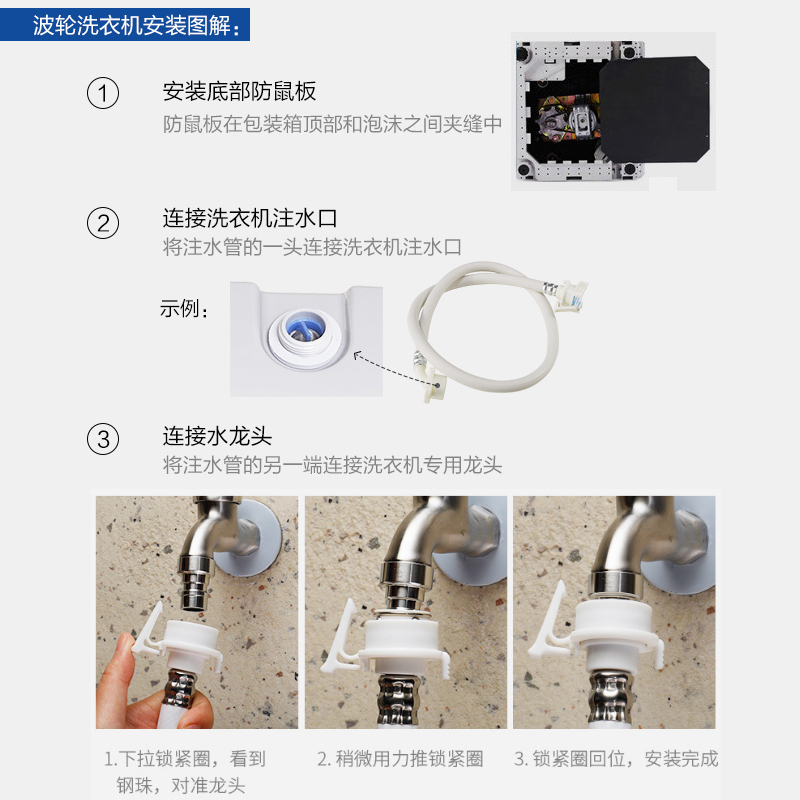 波轮洗衣机安装图解：

① 安装底部防鼠板
防鼠板在包装箱顶部和泡沫之间夹缝中

② 连接洗衣机注水口
将注水管的一头连接洗衣机注水口

示例：

③ 连接水龙头
将注水管的另一端连接洗衣机专用龙头

1.下拉锁紧圈，看到钢珠，对准龙头

2. 稍微用力推锁紧圈

3. 锁紧圈回位，安装完成