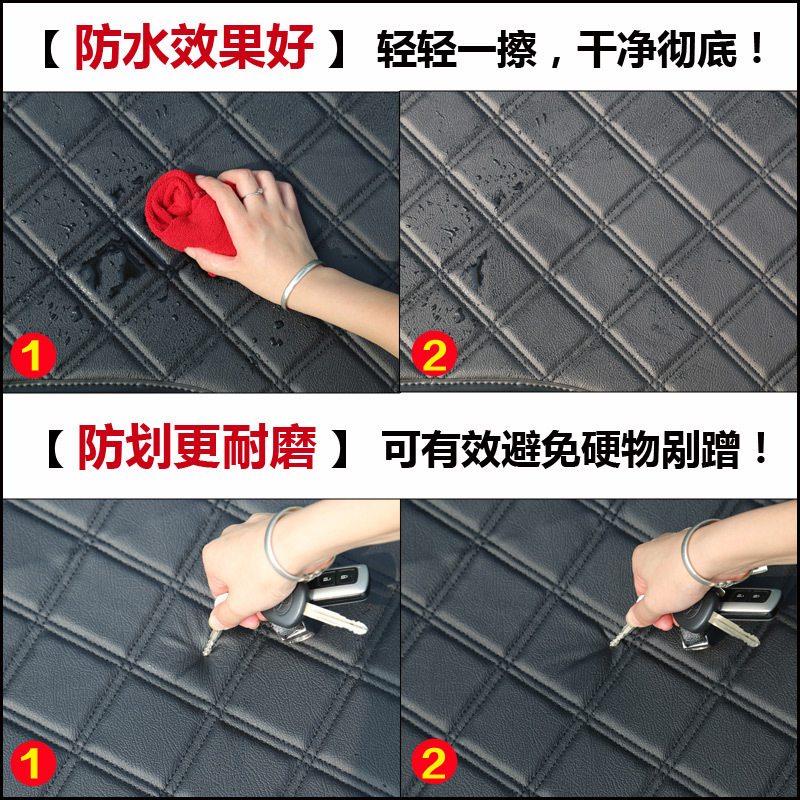 【防水效果好】 轻轻一擦，干净彻底！

1

2

【防划更耐磨】 可有效避免硬物剐蹭！

1

2