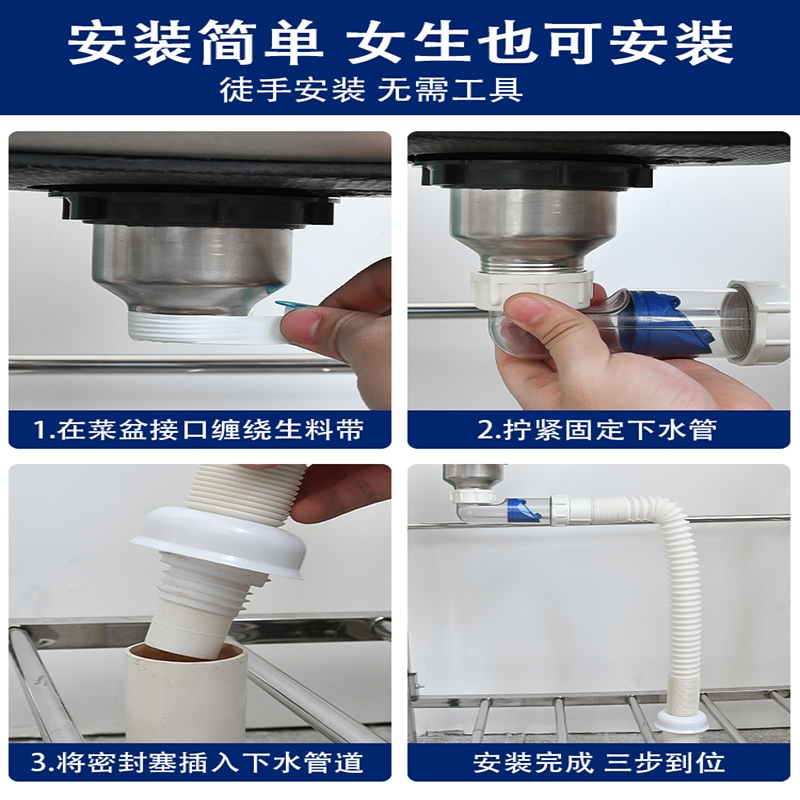 安装简单 女生也可安装
徒手安装 无需工具

1.在菜盆接口缠绕生料带

2.拧紧固定下水管

3.将密封塞插入下水管道

安装完成 三步到位