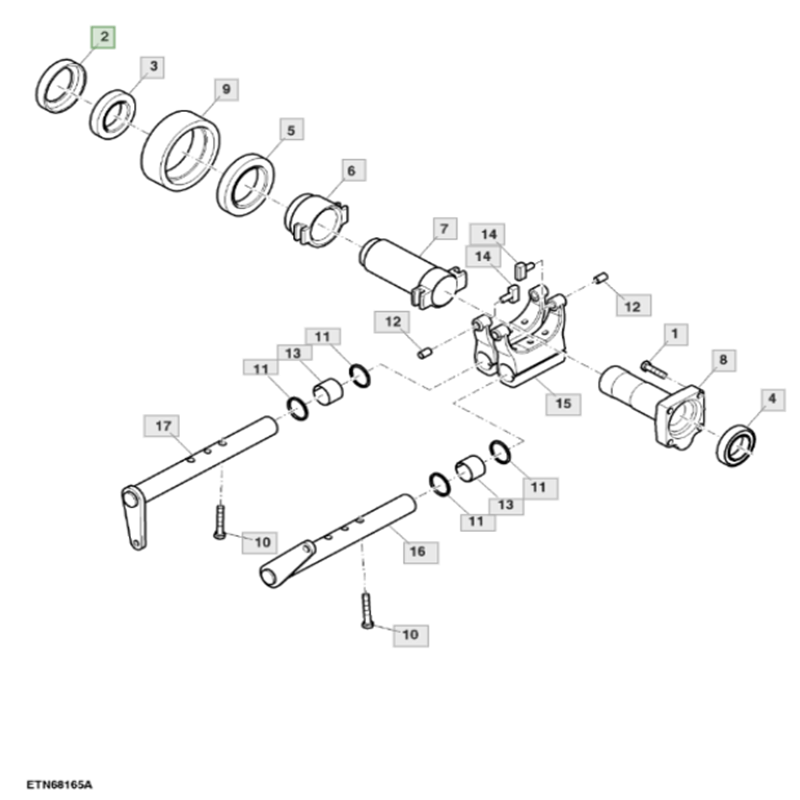 2
3
9
5
6
7
14
14
12
12
1
8
4
11
13
11
15
17
11
13
11
10
16
10
ETN68165A