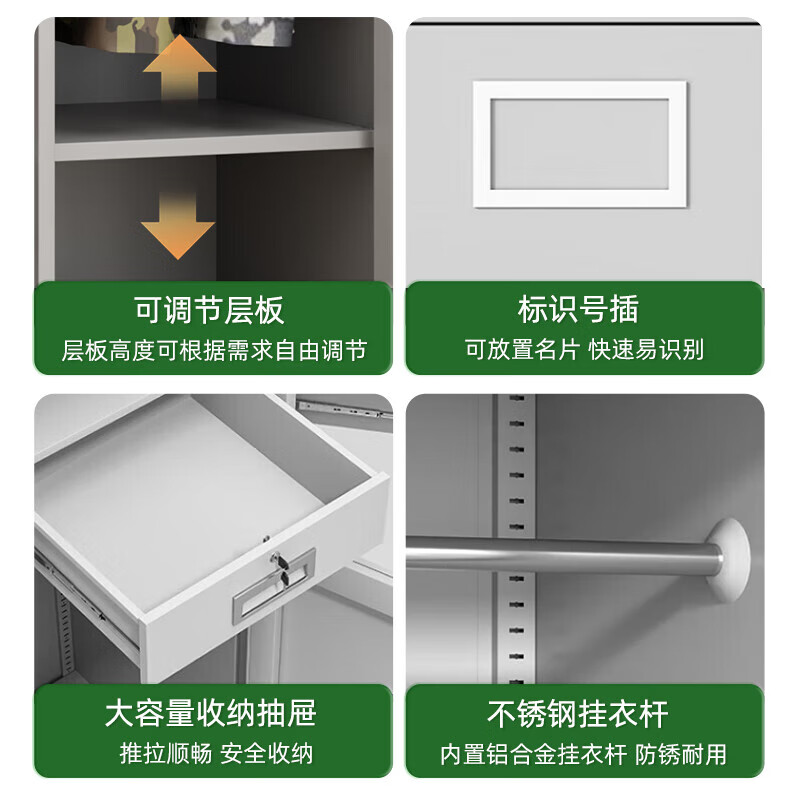 可调节层板
层板高度可根据需求自由调节

标识号插
可放置名片 快速易识别

大容量收纳抽屉
推拉顺畅 安全收纳

不锈钢挂衣杆
内置铝合金挂衣杆 防锈耐用