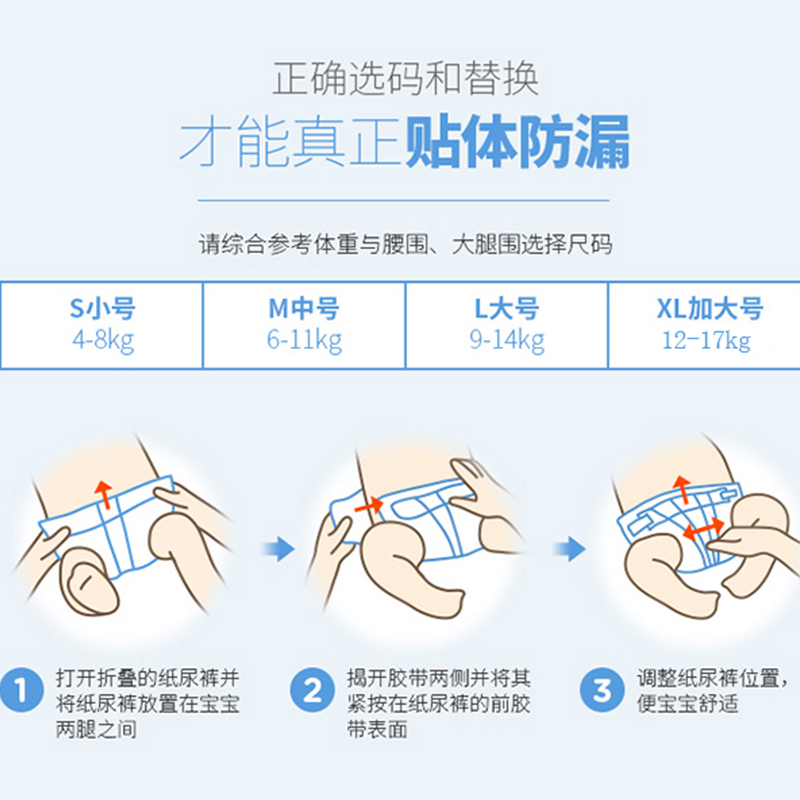 正确选码和替换
才能真正贴体防漏

请综合参考体重与腰围、大腿围选择尺码

| S小号 4-8kg | M中号 6-11kg | L大号 9-14kg | XL加大号 12-17kg |
|---|---|---|---|

1 打开折叠的纸尿裤并将纸尿裤放置在宝宝两腿之间

2 揭开胶带两侧并将其紧按在纸尿裤的前胶带表面

3 调整纸尿裤位置，便宝宝舒适